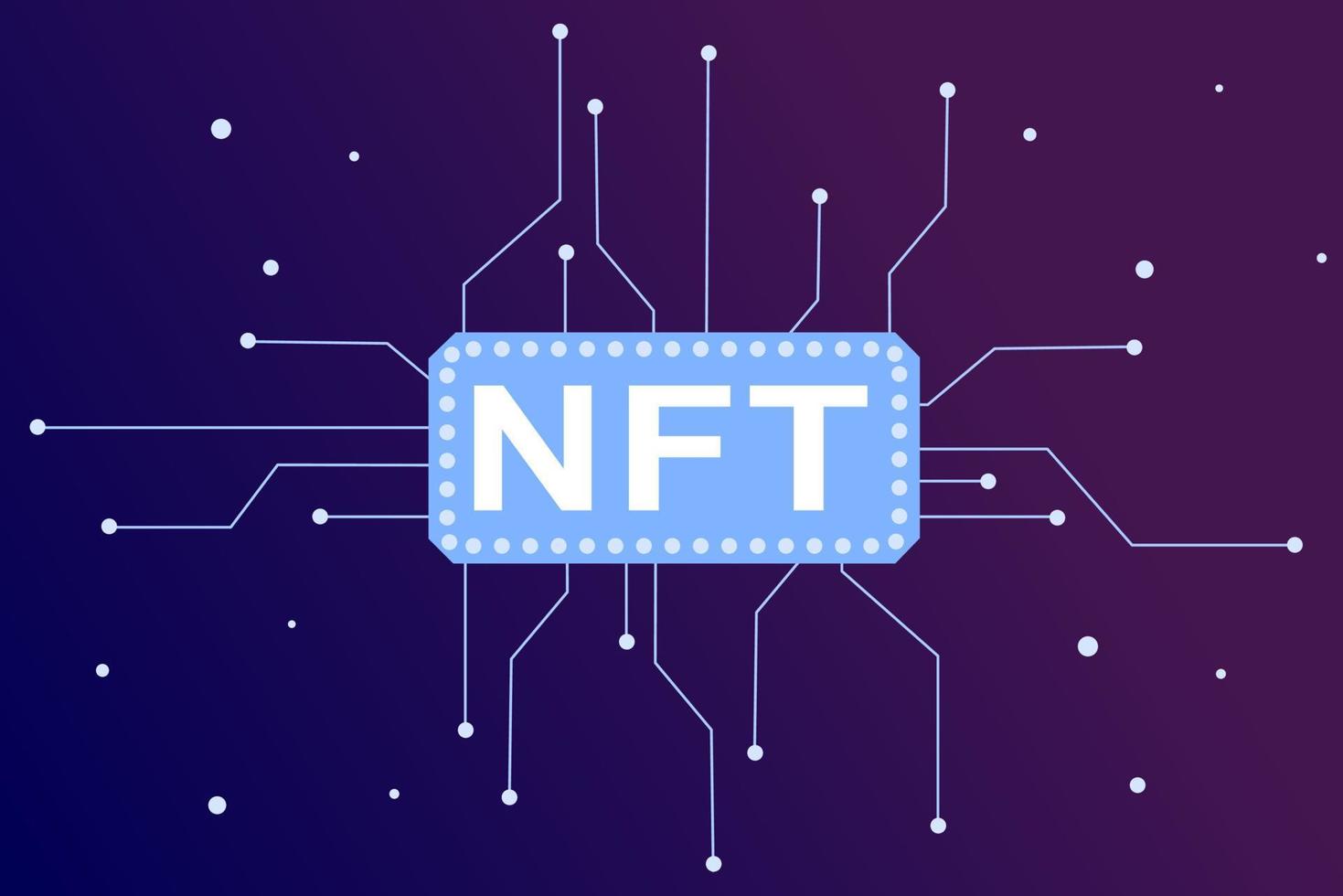 NFT