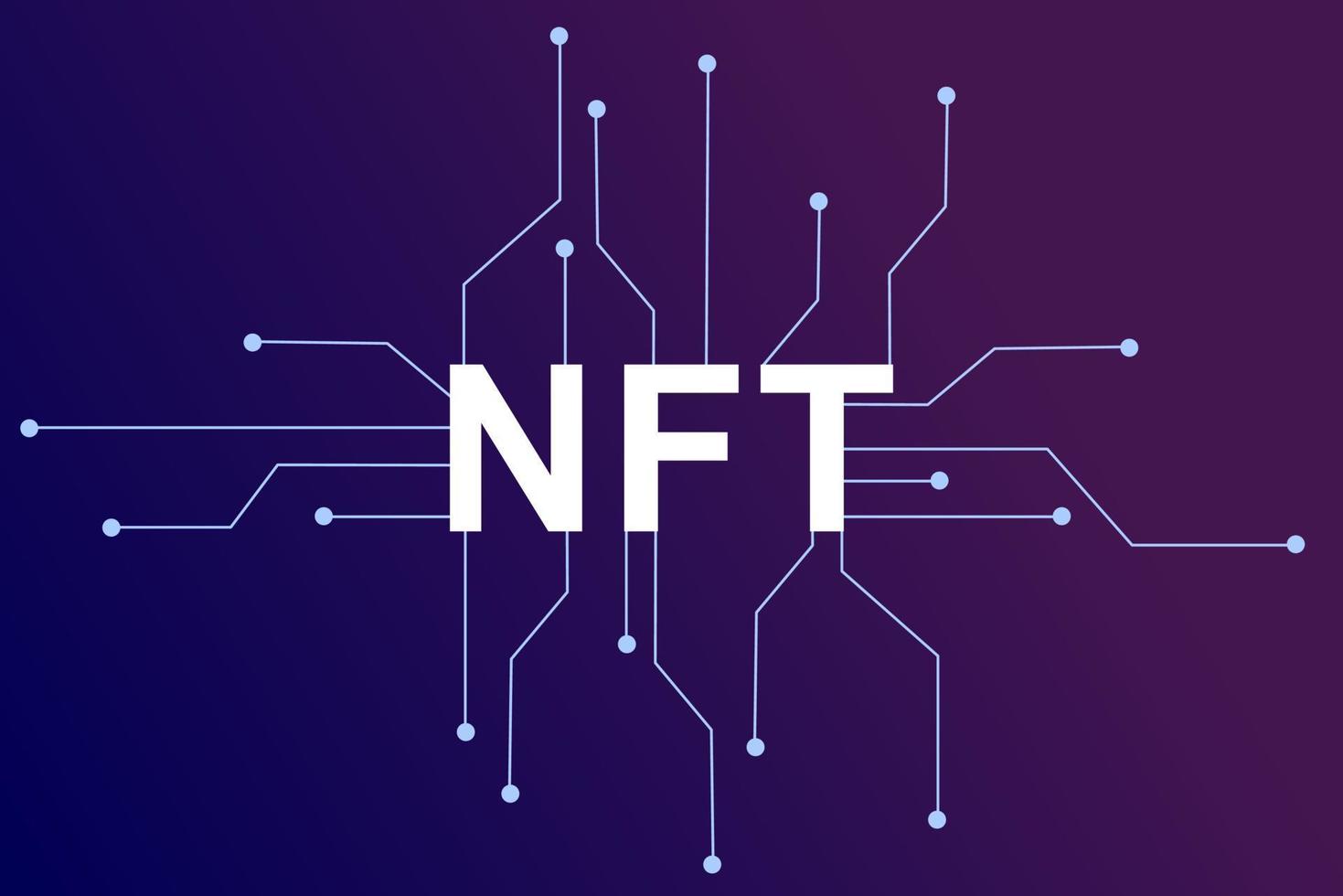 NFT