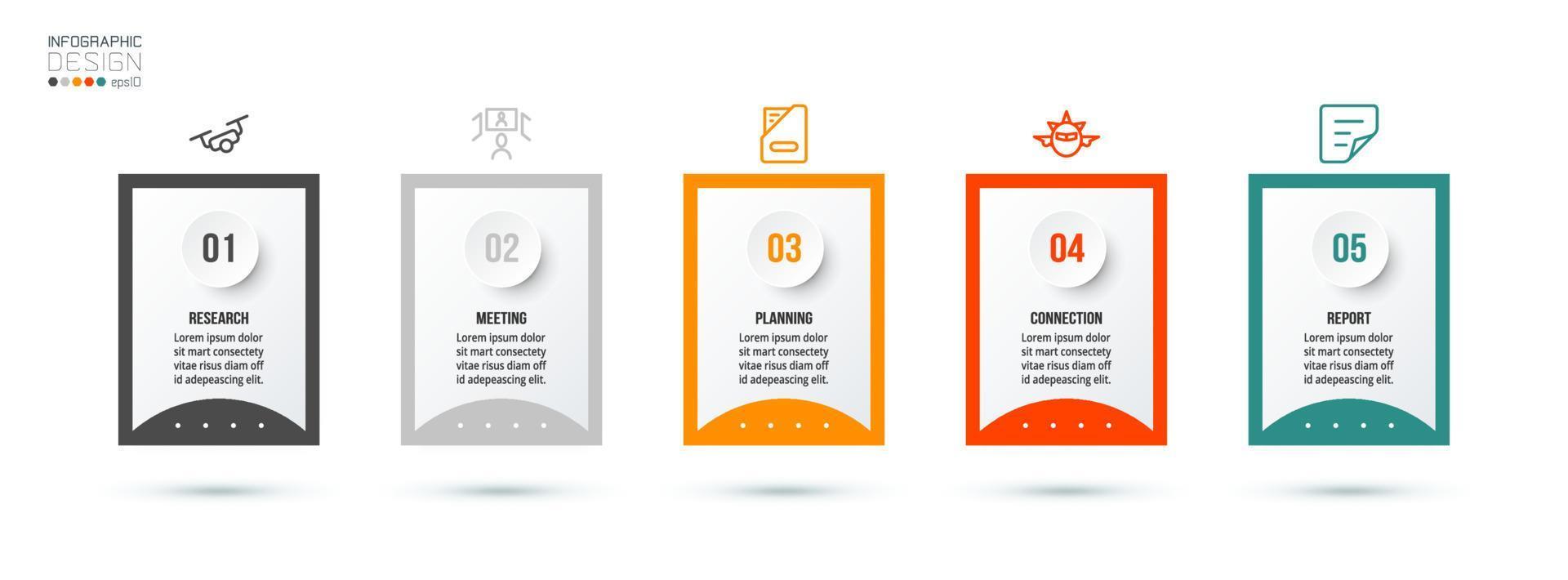 INFOGRAPHIC
DESIGN
eps10

01
RESEARCH
Lorem ipsum dolor sit mart consectety vitae risus diam off id adepeascing elit.

02
MEETING
Lorem ipsum dolor sit mart consectety vitae risus diam off id adepeascing elit.

03
PLANNING
Lorem ipsum dolor sit mart consectety vitae risus diam off id adepeascing elit.

04
CONNECTION
Lorem ipsum dolor sit mart consectety vitae risus diam off id adepeascing elit.

05
REPORT
Lorem ipsum dolor sit mart consectety vitae risus diam off id adepeascing elit.