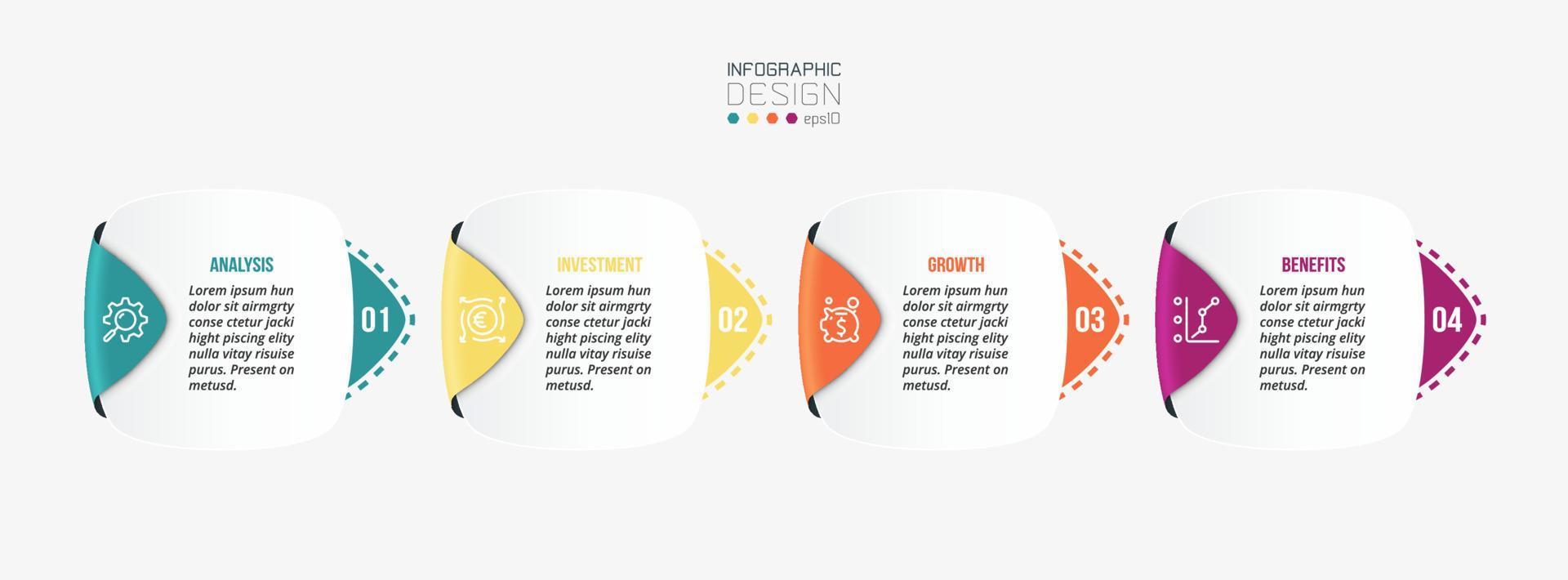 INFOGRAPHIC
DESIGN
eps10

ANALYSIS
Lorem ipsum hun dolor sit airmgrty conse ctetur jacki hight piscing elity nulla vitay risuise purus. Present on metusd.
01

INVESTMENT
Lorem ipsum hun dolor sit airmgrty conse ctetur jacki hight piscing elity nulla vitay risuise purus. Present on metusd.
02

GROWTH
Lorem ipsum hun dolor sit airmgrty conse ctetur jacki hight piscing elity nulla vitay risuise purus. Present on metusd.
03

BENEFITS
Lorem ipsum hun dolor sit airmgrty conse ctetur jacki hight piscing elity nulla vitay risuise purus. Present on metusd.
04