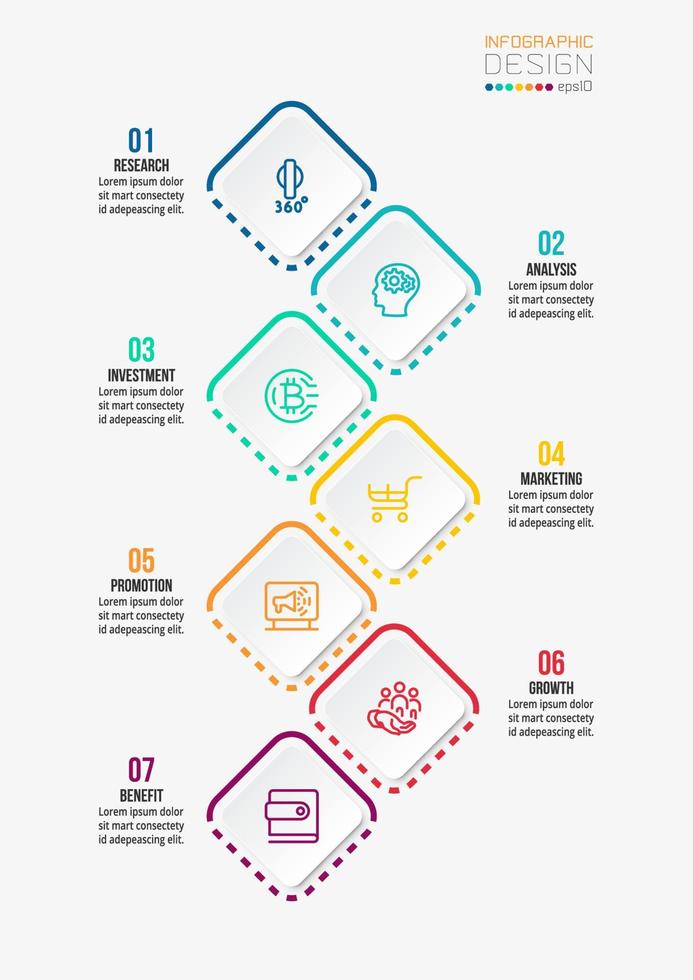 INFOGRAPHIC
DESIGN
eps10

01
RESEARCH
Lorem ipsum dolor sit mart consectety id adepeascing elit.

360°

02
ANALYSIS
Lorem ipsum dolor sit mart consectety id adepeascing elit.

03
INVESTMENT
Lorem ipsum dolor sit mart consectety id adepeascing elit.

04
MARKETING
Lorem ipsum dolor sit mart consectety id adepeascing elit.

05
PROMOTION
Lorem ipsum dolor sit mart consectety id adepeascing elit.

06
GROWTH
Lorem ipsum dolor sit mart consectety id adepeascing elit.

07
BENEFIT
Lorem ipsum dolor sit mart consectety id adepeascing elit.