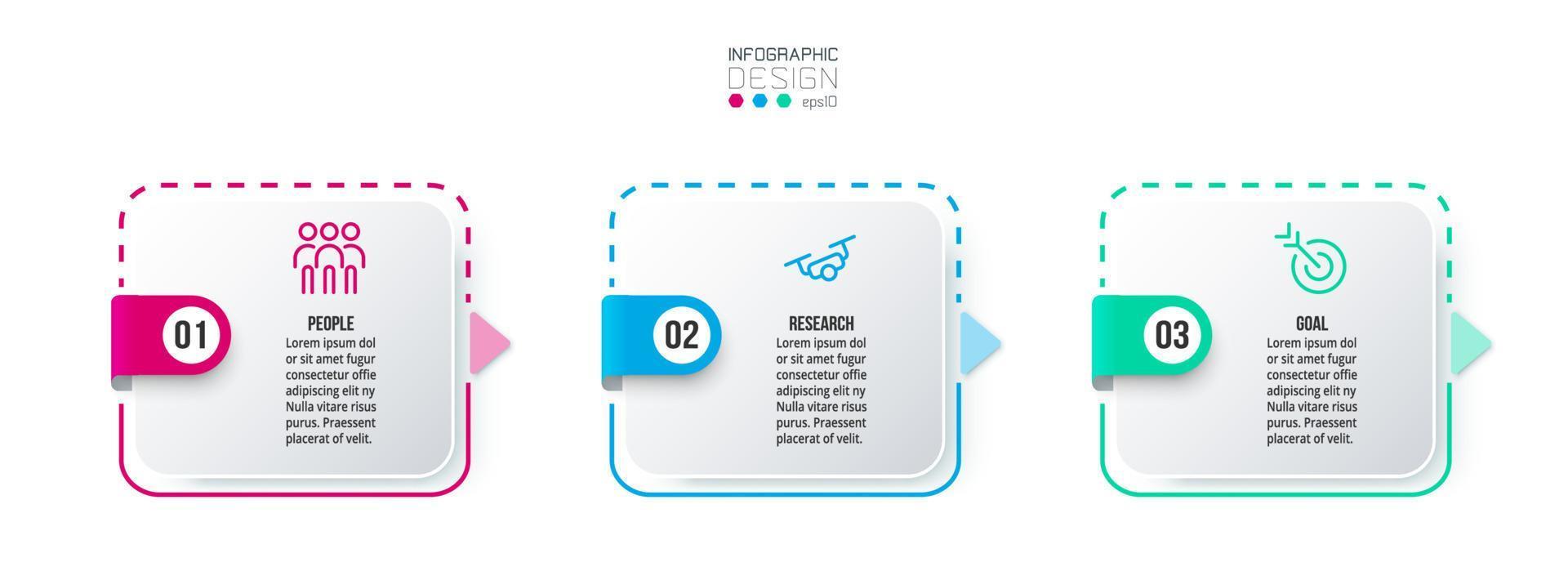 INFOGRAPHIC
DESIGN
eps10

01

PEOPLE
Lorem ipsum dol or sit amet fugur consectetur offie adipiscing elit ny Nulla vitare risus purus. Praessent placerat of velit.

02

RESEARCH
Lorem ipsum dol or sit amet fugur consectetur offie adipiscing elit ny Nulla vitare risus purus. Praessent placerat of velit.

03

GOAL
Lorem ipsum dol or sit amet fugur consectetur offie adipiscing elit ny Nulla vitare risus purus. Praessent placerat of velit.