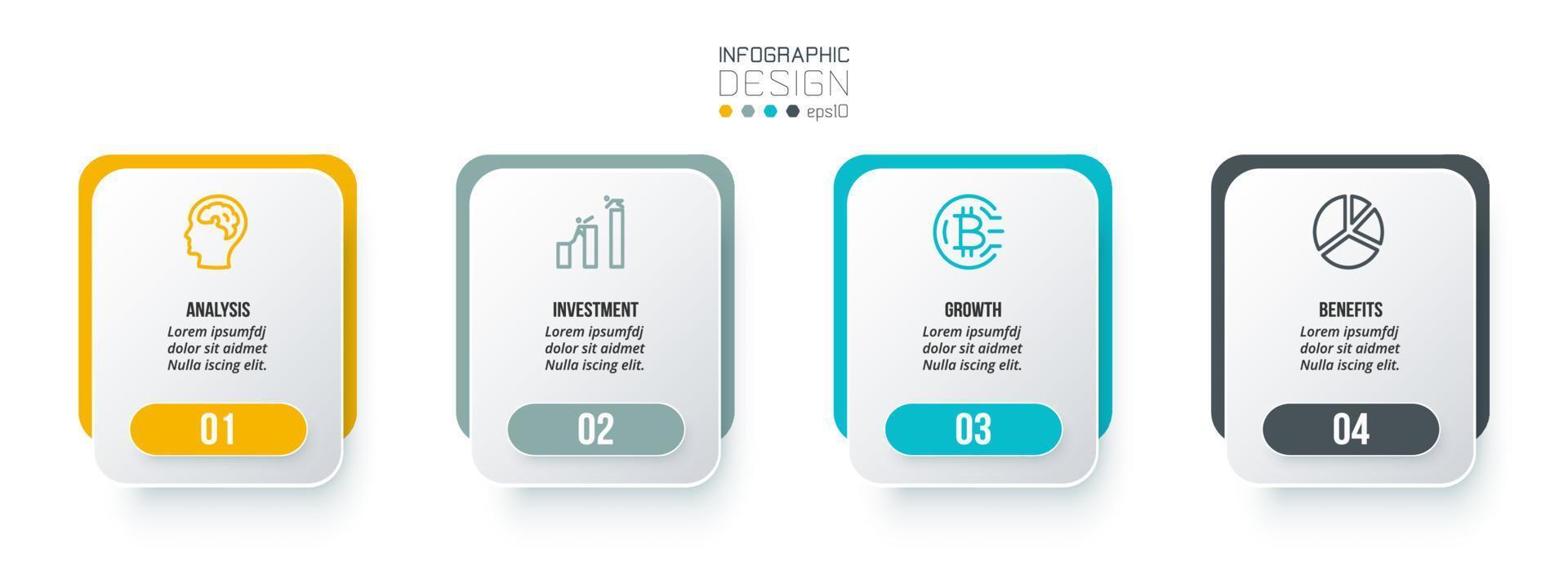 INFOGRAPHIC
DESIGN
eps10

ANALYSIS
Lorem ipsumfdj dolor sit aidmet Nulla iscing elit.
01

INVESTMENT
Lorem ipsumfdj dolor sit aidmet Nulla iscing elit.
02

GROWTH
Lorem ipsumfdj dolor sit aidmet Nulla iscing elit.
03

BENEFITS
Lorem ipsumfdj dolor sit aidmet Nulla iscing elit.
04