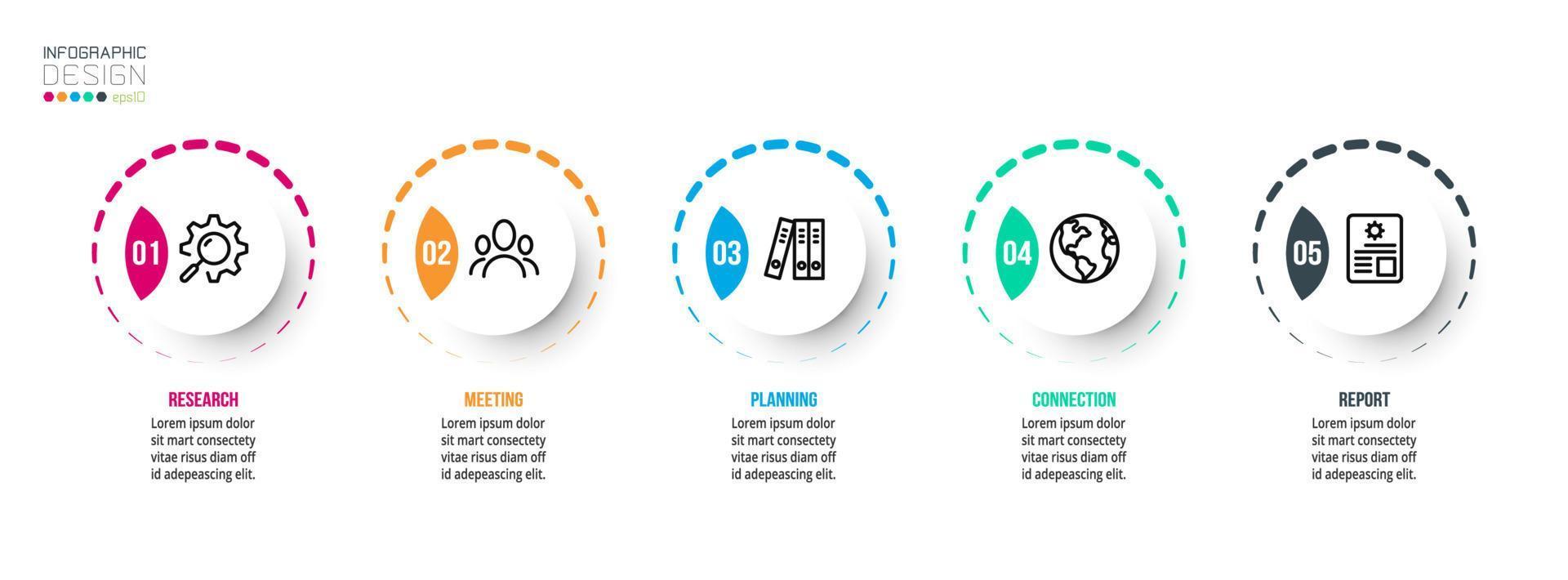 INFOGRAPHIC
DESIGN
eps10

01

02

03

04

05

RESEARCH
Lorem ipsum dolor sit mart consectety vitae risus diam off id adepeascing elit.

MEETING
Lorem ipsum dolor sit mart consectety vitae risus diam off id adepeascing elit.

PLANNING
Lorem ipsum dolor sit mart consectety vitae risus diam off id adepeascing elit.

CONNECTION
Lorem ipsum dolor sit mart consectety vitae risus diam off id adepeascing elit.

REPORT
Lorem ipsum dolor sit mart consectety vitae risus diam off id adepeascing elit.