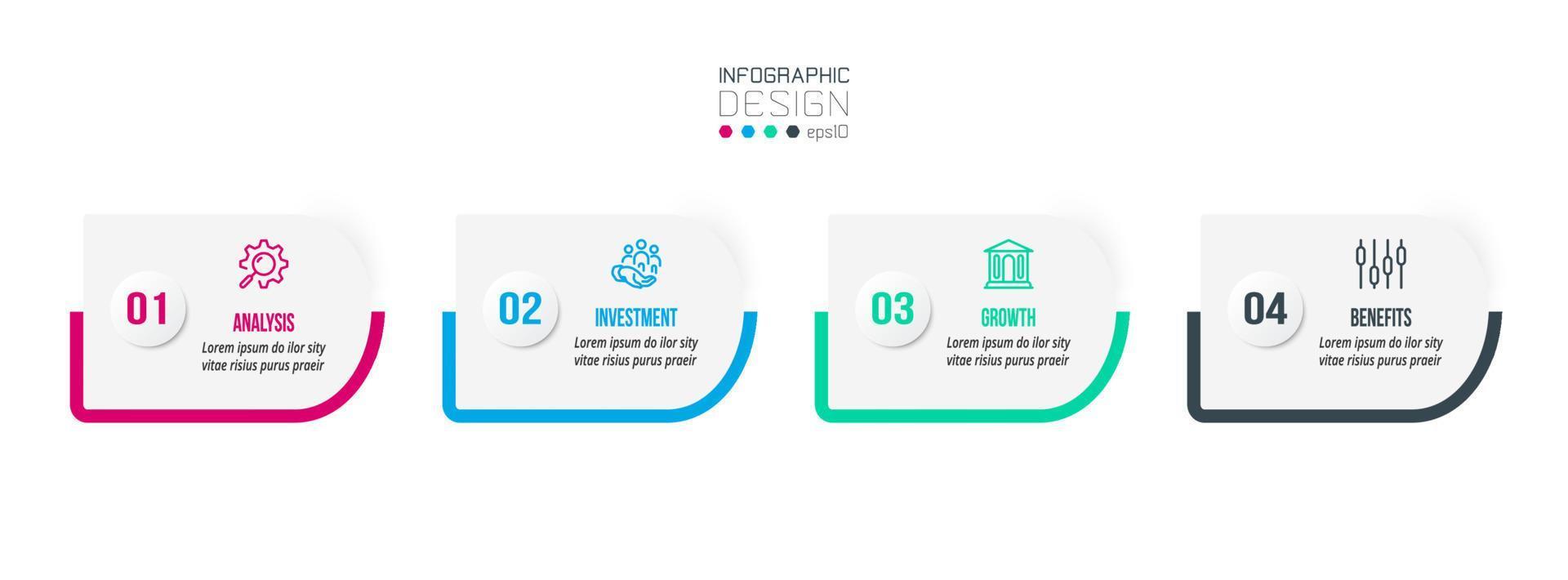 INFOGRAPHIC
DESIGN
eps10

01
ANALYSIS
Lorem ipsum do ilor sity vitae risius purus praeir

02
INVESTMENT
Lorem ipsum do ilor sity vitae risius purus praeir

03
GROWTH
Lorem ipsum do ilor sity vitae risius purus praeir

04
BENEFITS
Lorem ipsum do ilor sity vitae risius purus praeir