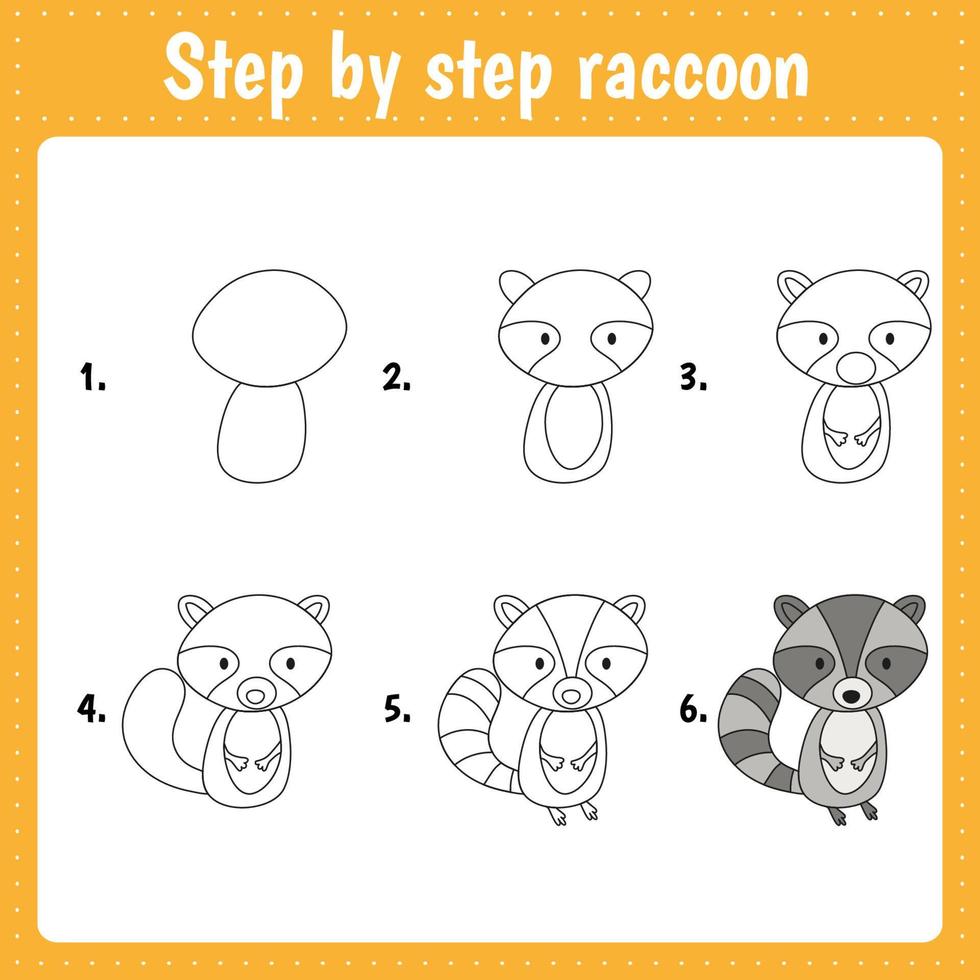 Step by step raccoon

1.

2.

3.

4.

5.

6.