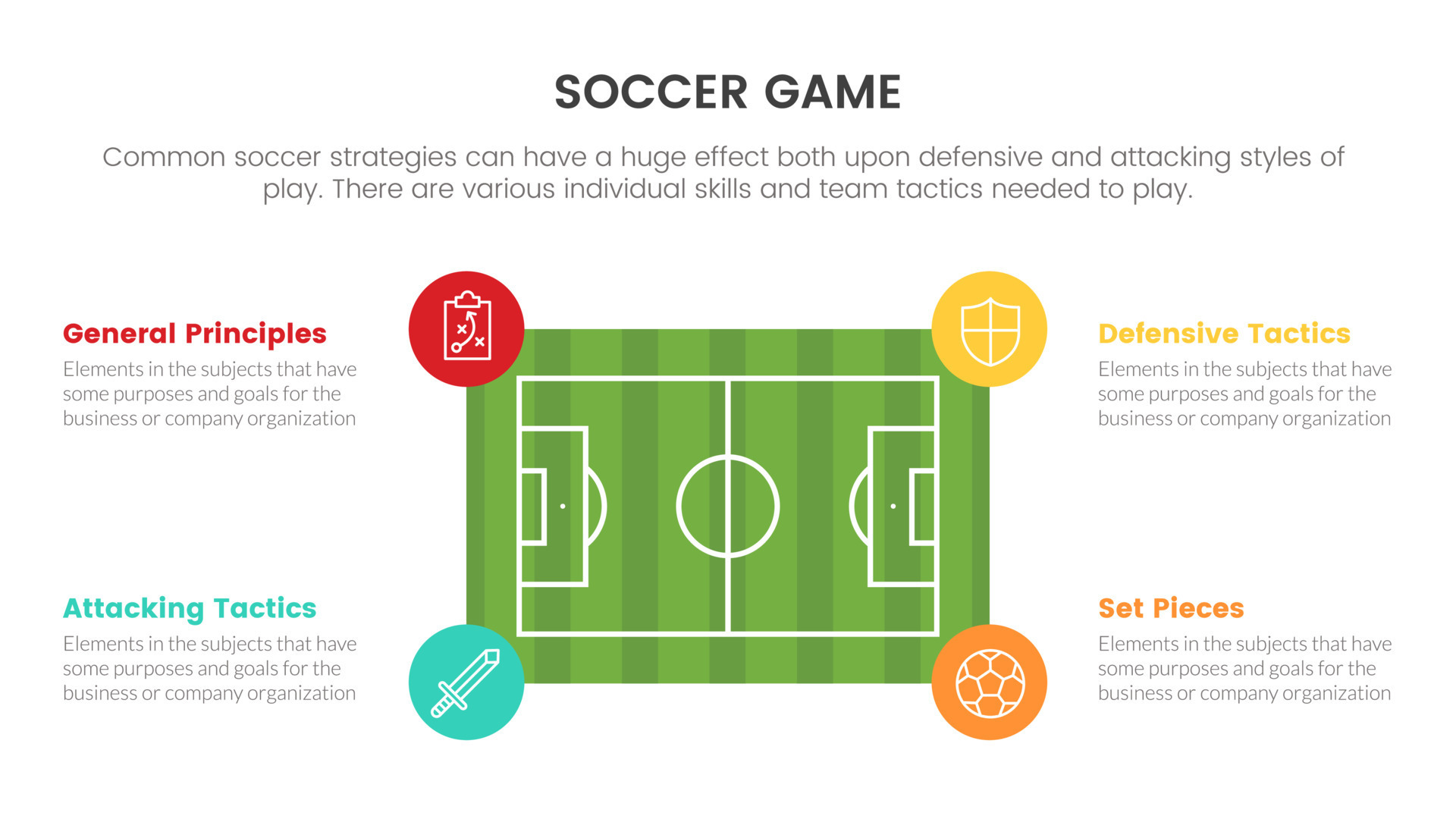 SOCCER GAME

Common soccer strategies can have a huge effect both upon defensive and attacking styles of play. There are various individual skills and team tactics needed to play.

General Principles
Elements in the subjects that have some purposes and goals for the business or company organization

Attacking Tactics
Elements in the subjects that have some purposes and goals for the business or company organization

Defensive Tactics
Elements in the subjects that have some purposes and goals for the business or company organization

Set Pieces
Elements in the subjects that have some purposes and goals for the business or company organization