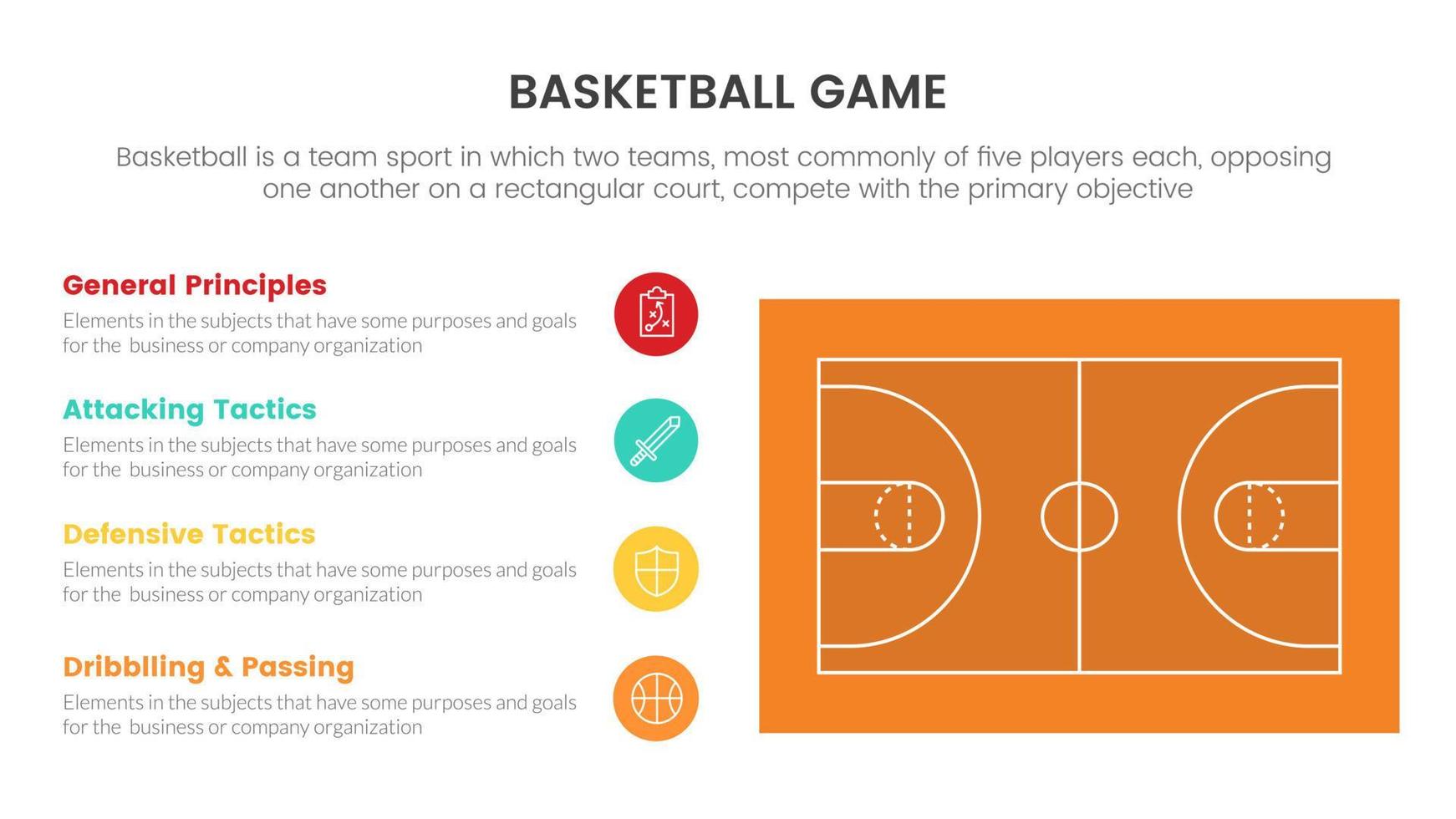 BASKETBALL GAME

Basketball is a team sport in which two teams, most commonly of five players each, opposing one another on a rectangular court, compete with the primary objective

General Principles
Elements in the subjects that have some purposes and goals for the business or company organization

Attacking Tactics
Elements in the subjects that have some purposes and goals for the business or company organization

Defensive Tactics
Elements in the subjects that have some purposes and goals for the business or company organization

Dribblling & Passing
Elements in the subjects that have some purposes and goals for the business or company organization