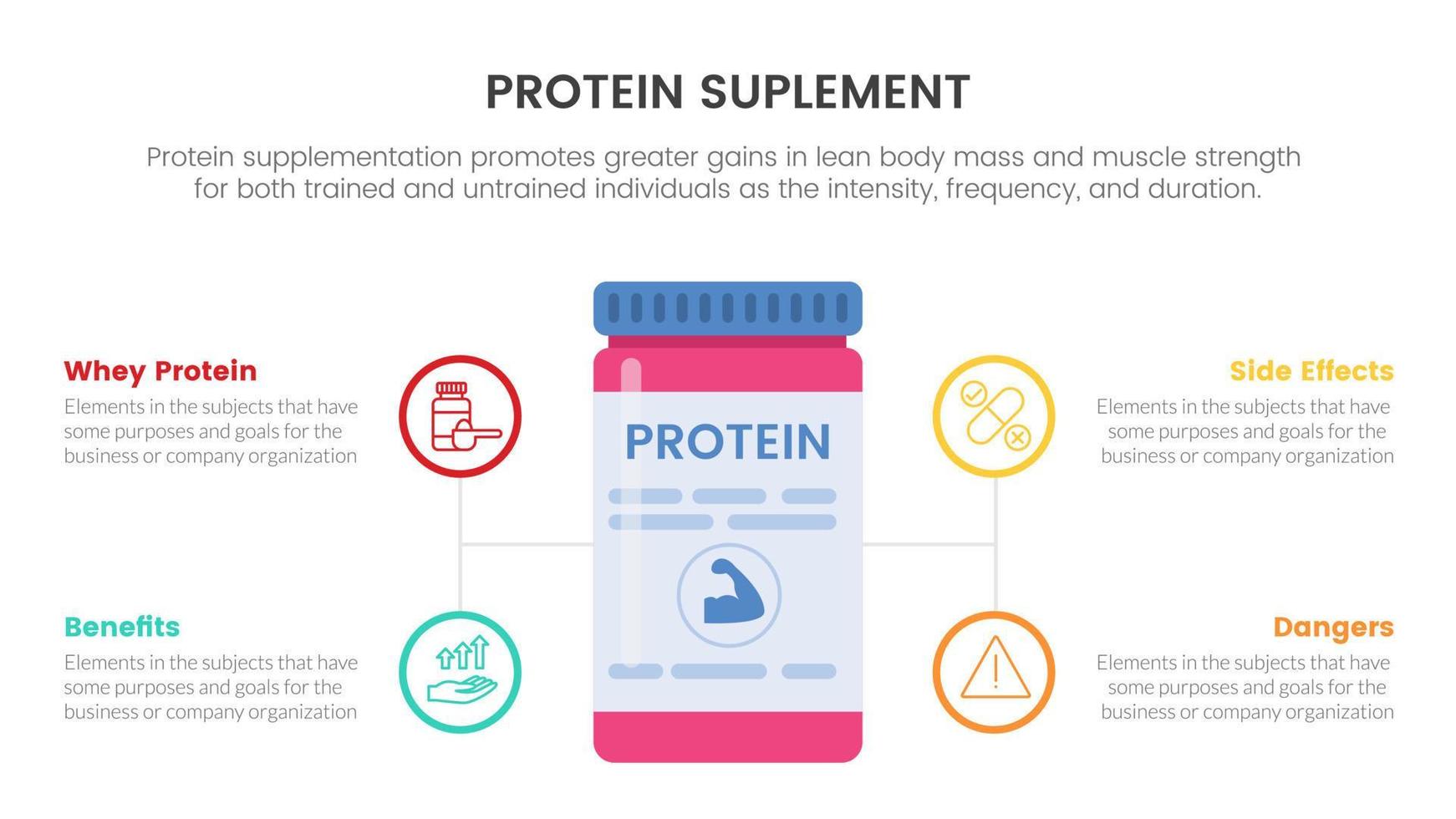 PROTEIN SUPLEMENT

Protein supplementation promotes greater gains in lean body mass and muscle strength for both trained and untrained individuals as the intensity, frequency, and duration.

Whey Protein
Elements in the subjects that have some purposes and goals for the business or company organization

Benefits
Elements in the subjects that have some purposes and goals for the business or company organization

PROTEIN

Side Effects
Elements in the subjects that have some purposes and goals for the business or company organization

Dangers
Elements in the subjects that have some purposes and goals for the business or company organization