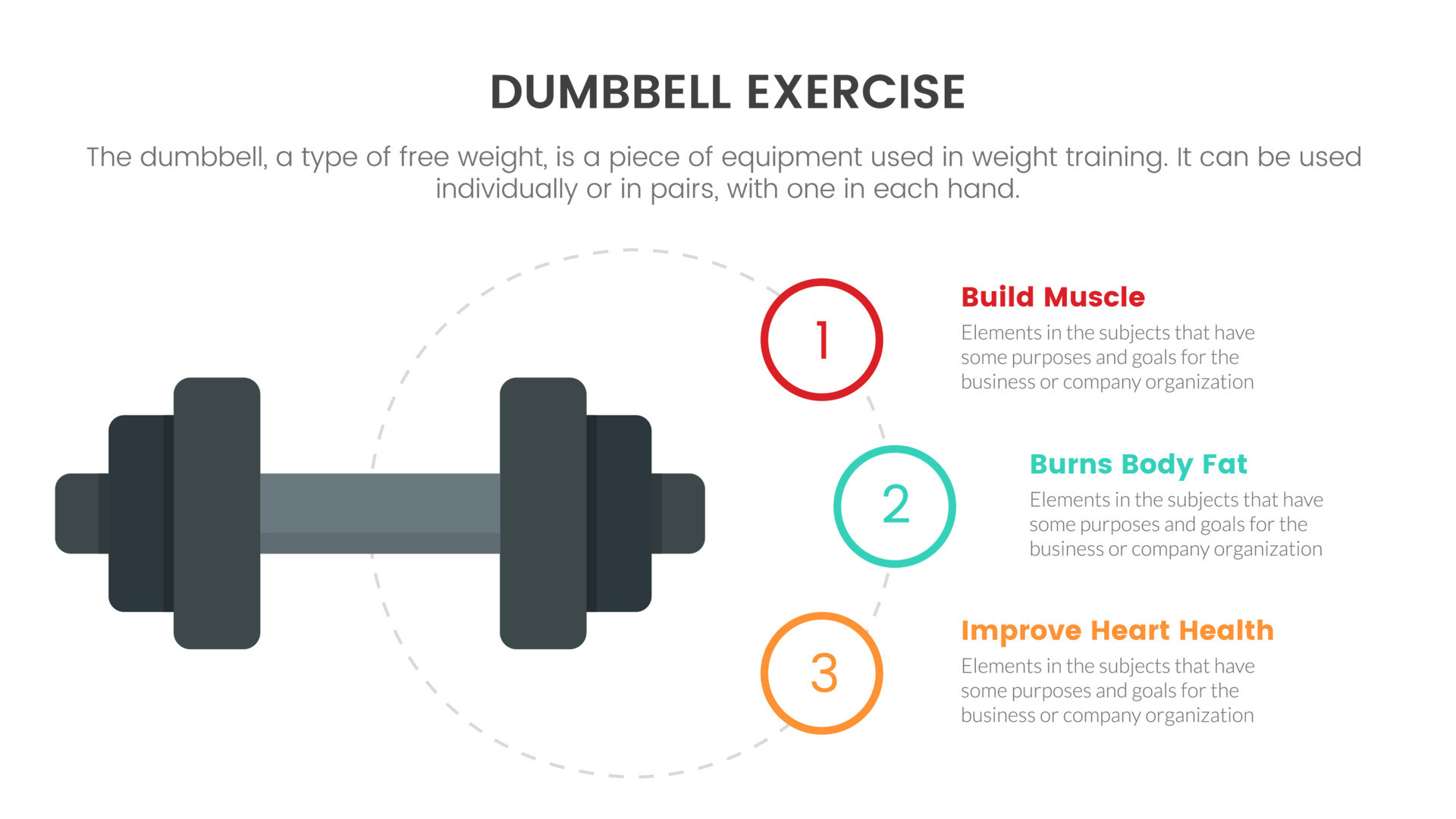 DUMBBELL EXERCISE

The dumbbell, a type of free weight, is a piece of equipment used in weight training. It can be used individually or in pairs, with one in each hand.

1

Build Muscle

Elements in the subjects that have some purposes and goals for the business or company organization

2

Burns Body Fat

Elements in the subjects that have some purposes and goals for the business or company organization

3

Improve Heart Health

Elements in the subjects that have some purposes and goals for the business or company organization