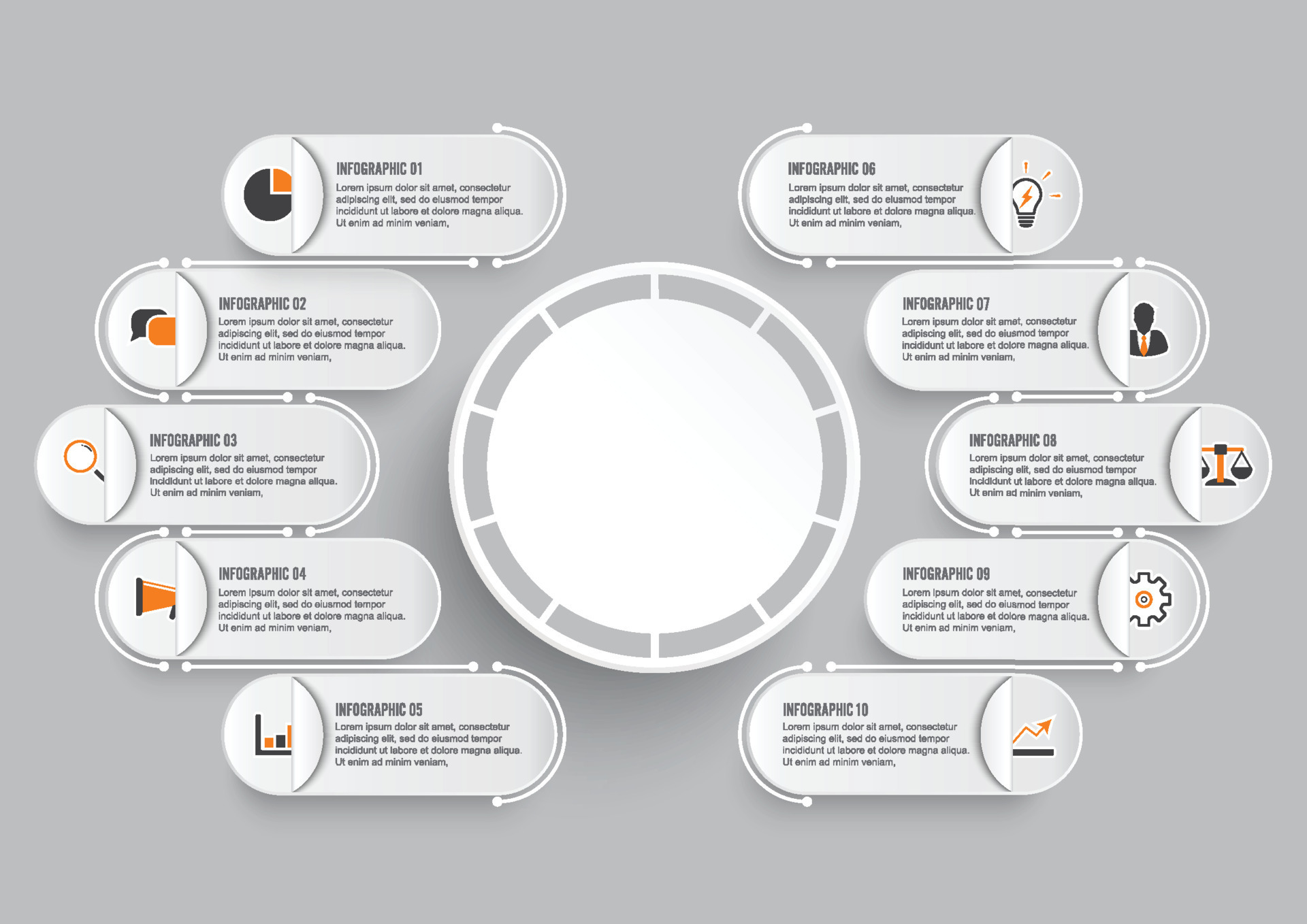 INFOGRAPHIC 01
Lorem ipsum dolor sit amet, consectetur adipiscing elit, sed do eiusmod tempor incididunt ut labore et dolore magna aliqua. Ut enim ad minim veniam,

INFOGRAPHIC 02
Lorem ipsum dolor sit amet, consectetur adipiscing elit, sed do eiusmod tempor incididunt ut labore et dolore magna aliqua. Ut enim ad minim veniam,

INFOGRAPHIC 03
Lorem ipsum dolor sit amet, consectetur adipiscing elit, sed do eiusmod tempor incididunt ut labore et dolore magna aliqua. Ut enim ad minim veniam,

INFOGRAPHIC 04
Lorem ipsum dolor sit amet, consectetur adipiscing elit, sed do eiusmod tempor incididunt ut labore et dolore magna aliqua. Ut enim ad minim veniam,

INFOGRAPHIC 05
Lorem ipsum dolor sit amet, consectetur adipiscing elit, sed do eiusmod tempor incididunt ut labore et dolore magna aliqua. Ut enim ad minim veniam,

INFOGRAPHIC 06
Lorem ipsum dolor sit amet, consectetur adipiscing elit, sed do eiusmod tempor incididunt ut labore et dolore magna aliqua. Ut enim ad minim veniam,

INFOGRAPHIC 07
Lorem ipsum dolor sit amet, consectetur adipiscing elit, sed do eiusmod tempor incididunt ut labore et dolore magna aliqua. Ut enim ad minim veniam,

INFOGRAPHIC 08
Lorem ipsum dolor sit amet, consectetur adipiscing elit, sed do eiusmod tempor incididunt ut labore et dolore magna aliqua. Ut enim ad minim veniam,

INFOGRAPHIC 09
Lorem ipsum dolor sit amet, consectetur adipiscing elit, sed do eiusmod tempor incididunt ut labore et dolore magna aliqua. Ut enim ad minim veniam,

INFOGRAPHIC 10
Lorem ipsum dolor sit amet, consectetur adipiscing elit, sed do eiusmod tempor incididunt ut labore et dolore magna aliqua. Ut enim ad minim veniam,