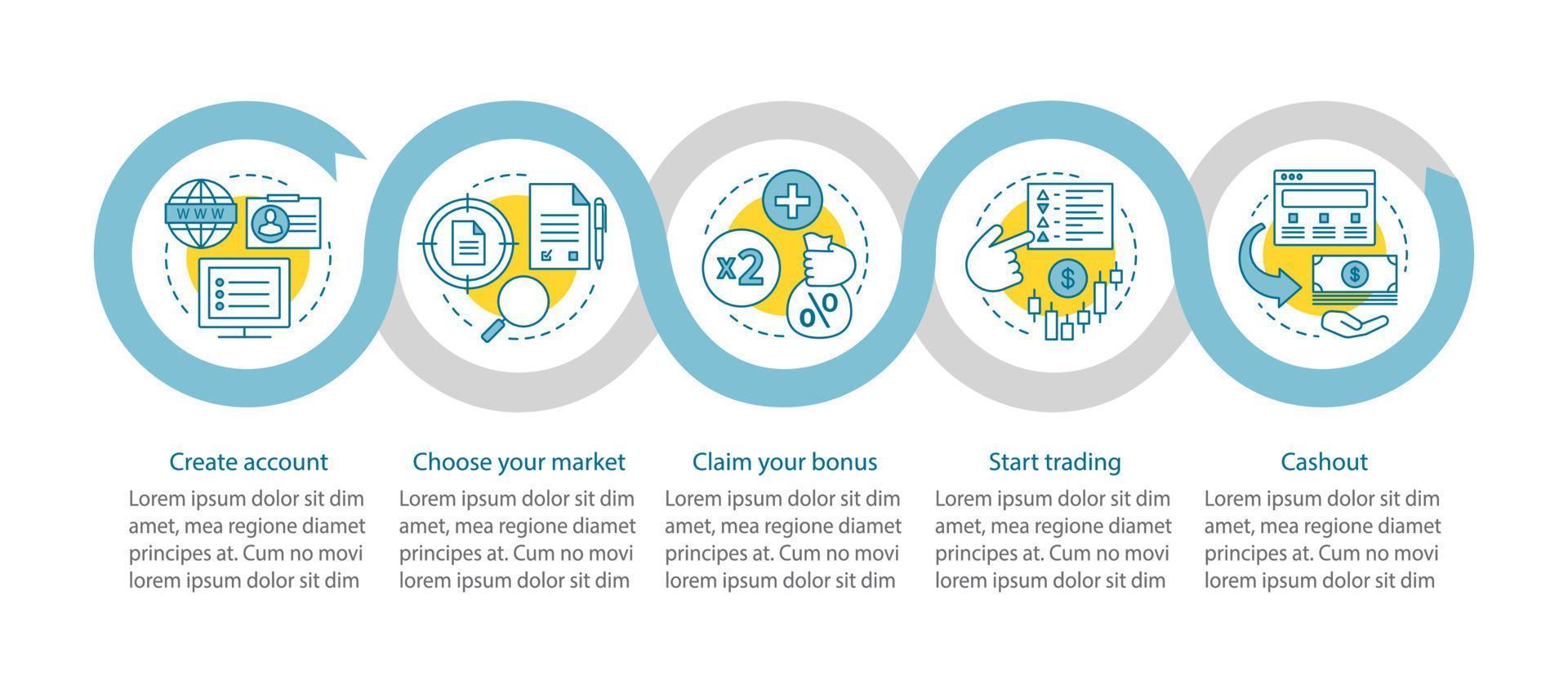 WWW

x2

%

$

$

Create account
Lorem ipsum dolor sit dim amet, mea regione diamet principes at. Cum no movi lorem ipsum dolor sit dim

Choose your market
Lorem ipsum dolor sit dim amet, mea regione diamet principes at. Cum no movi lorem ipsum dolor sit dim

Claim your bonus
Lorem ipsum dolor sit dim amet, mea regione diamet principes at. Cum no movi lorem ipsum dolor sit dim

Start trading
Lorem ipsum dolor sit dim amet, mea regione diamet principes at. Cum no movi lorem ipsum dolor sit dim

Cashout
Lorem ipsum dolor sit dim amet, mea regione diamet principes at. Cum no movi lorem ipsum dolor sit dim