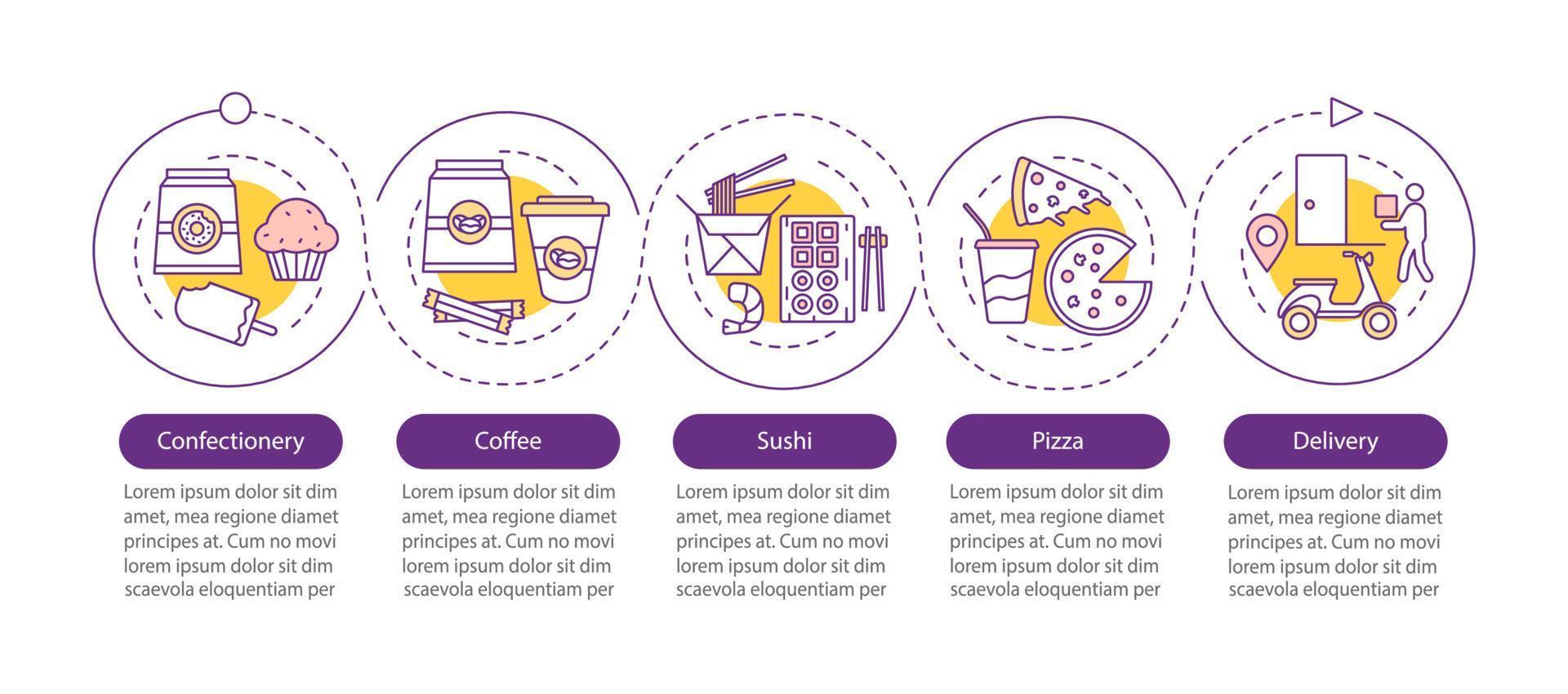 Confectionery

Lorem ipsum dolor sit dim amet, mea regione diamet principes at. Cum no movi lorem ipsum dolor sit dim scaevola eloquentiam per

Coffee

Lorem ipsum dolor sit dim amet, mea regione diamet principes at. Cum no movi lorem ipsum dolor sit dim scaevola eloquentiam per

Sushi

Lorem ipsum dolor sit dim amet, mea regione diamet principes at. Cum no movi lorem ipsum dolor sit dim scaevola eloquentiam per

Pizza

Lorem ipsum dolor sit dim amet, mea regione diamet principes at. Cum no movi lorem ipsum dolor sit dim scaevola eloquentiam per

Delivery

Lorem ipsum dolor sit dim amet, mea regione diamet principes at. Cum no movi lorem ipsum dolor sit dim scaevola eloquentiam per