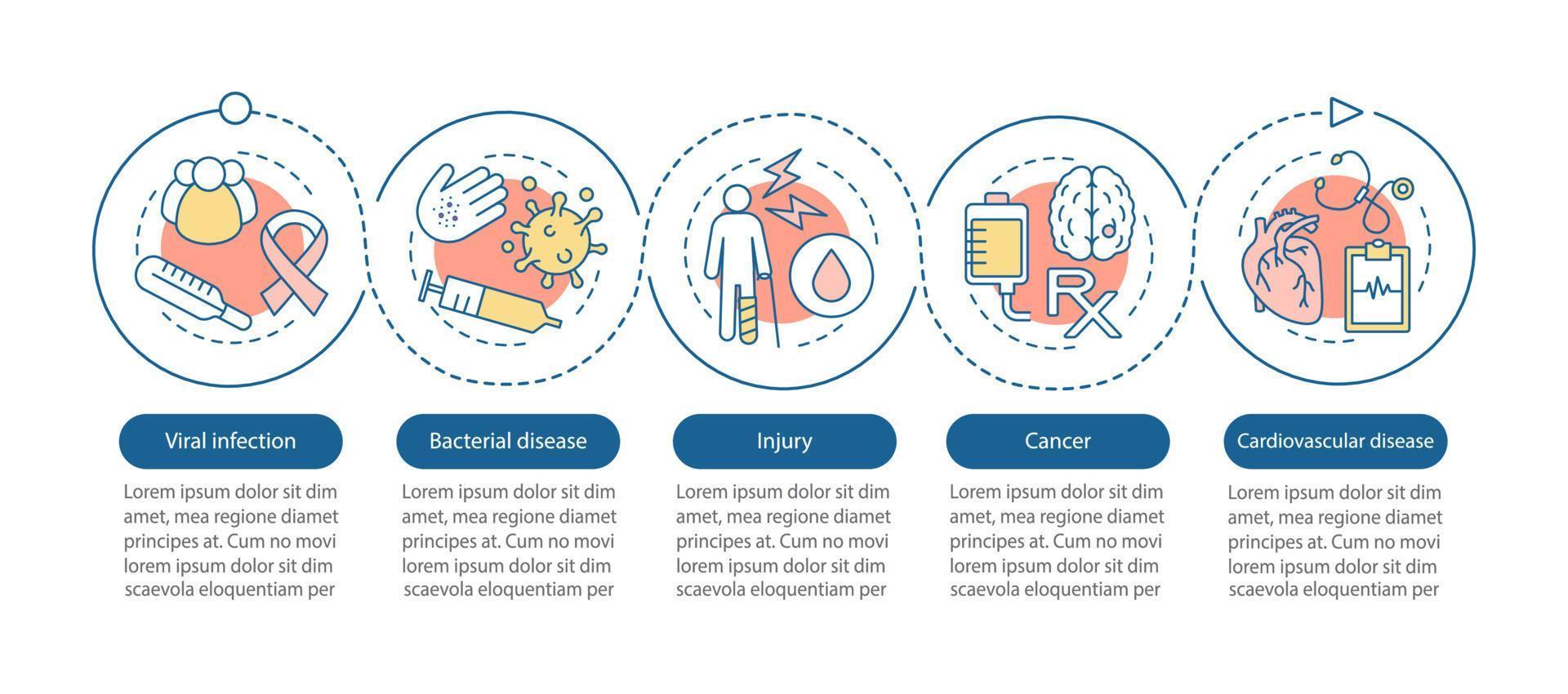 Rx

Viral infection

Lorem ipsum dolor sit dim amet, mea regione diamet principes at. Cum no movi lorem ipsum dolor sit dim scaevola eloquentiam per

Bacterial disease

Lorem ipsum dolor sit dim amet, mea regione diamet principes at. Cum no movi lorem ipsum dolor sit dim scaevola eloquentiam per

Injury

Lorem ipsum dolor sit dim amet, mea regione diamet principes at. Cum no movi lorem ipsum dolor sit dim scaevola eloquentiam per

Cancer

Lorem ipsum dolor sit dim amet, mea regione diamet principes at. Cum no movi lorem ipsum dolor sit dim scaevola eloquentiam per

Cardiovascular disease

Lorem ipsum dolor sit dim amet, mea regione diamet principes at. Cum no movi lorem ipsum dolor sit dim scaevola eloquentiam per