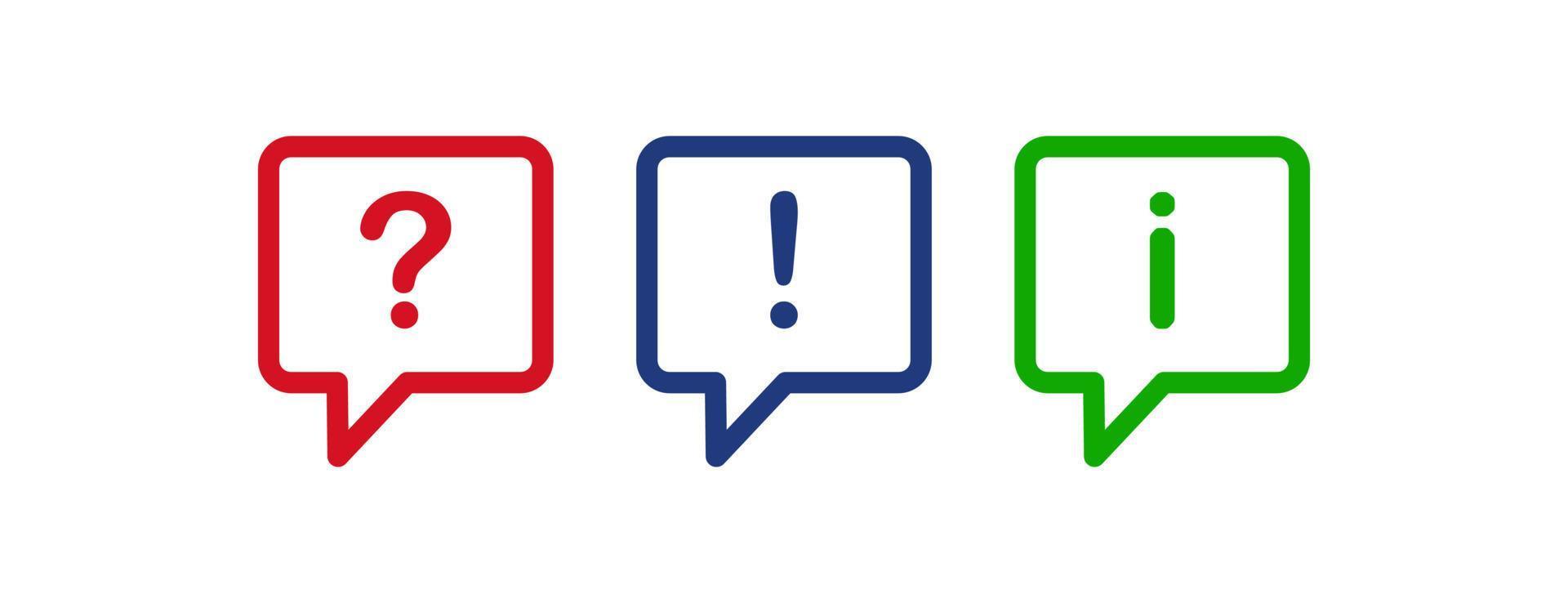 ? ! i