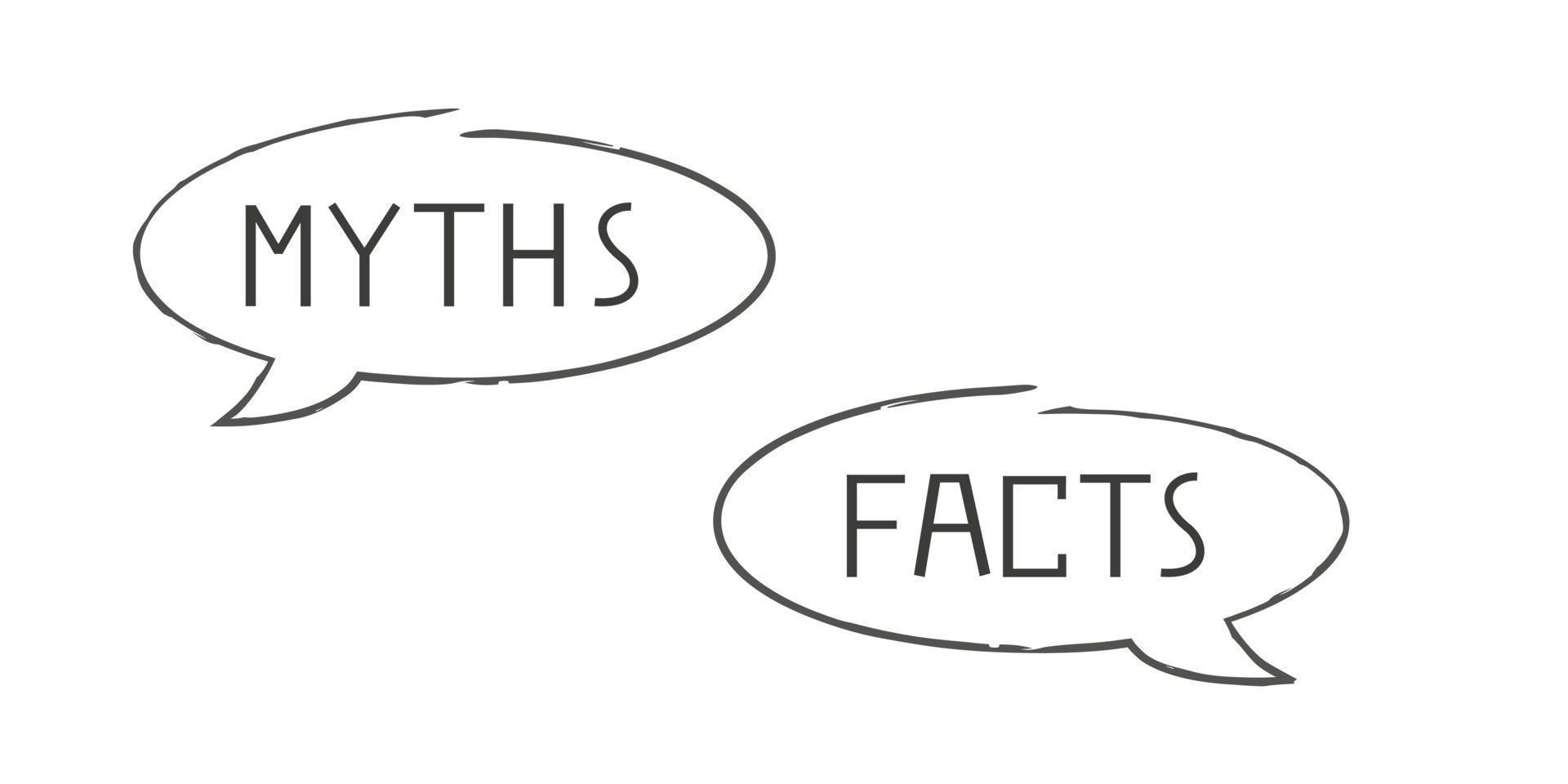 MYTHS

FACTS