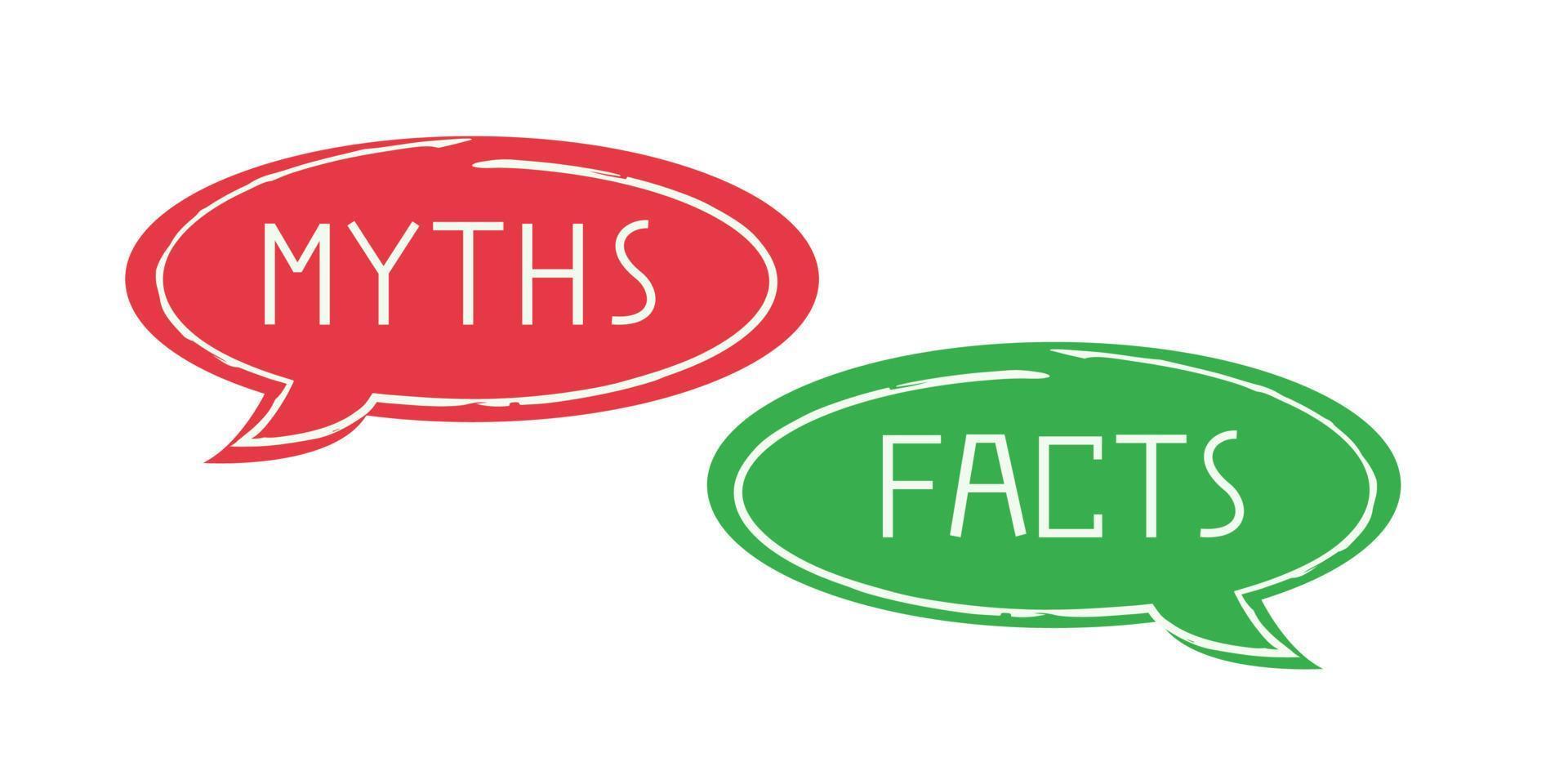 MYTHS

FACTS