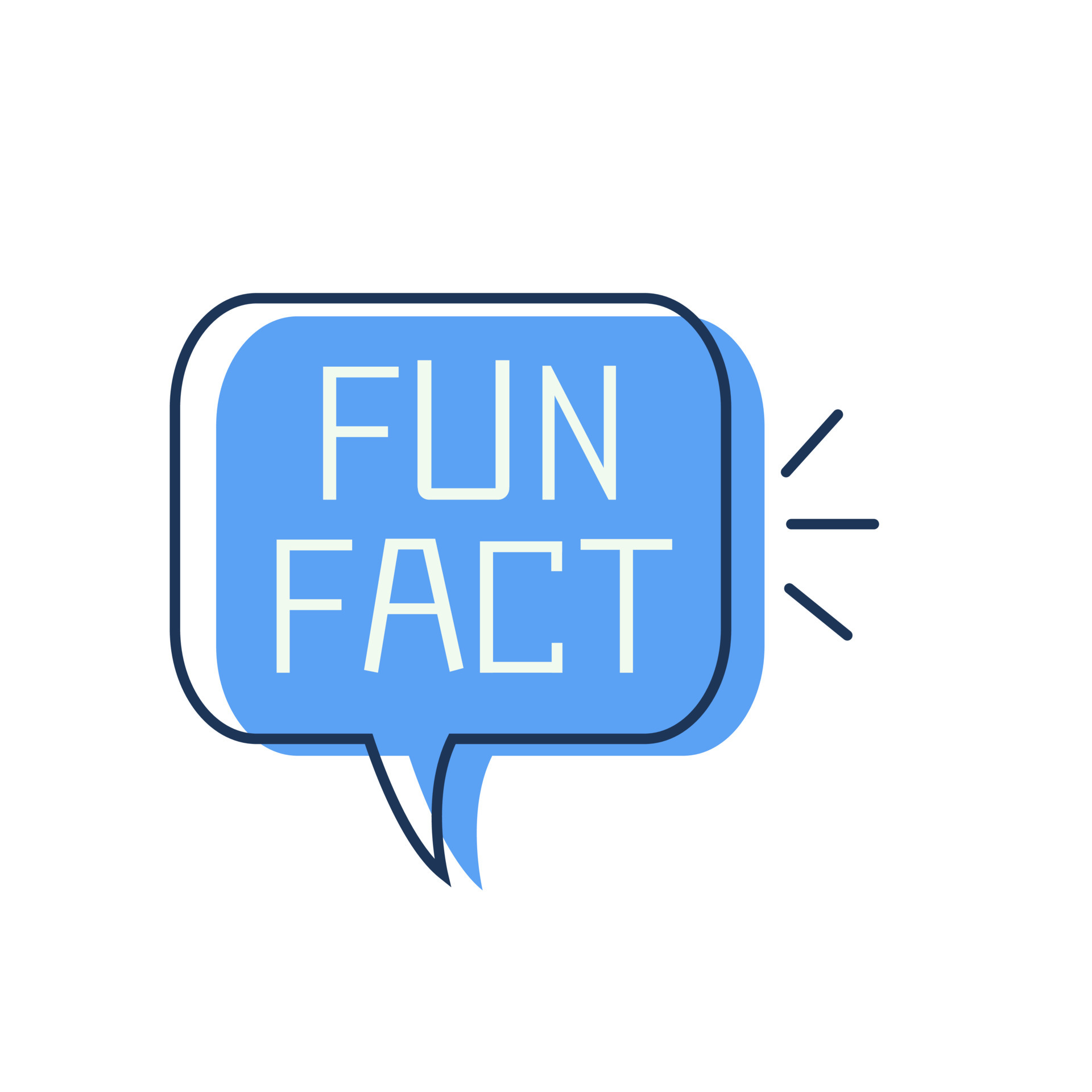 FUN
FACT