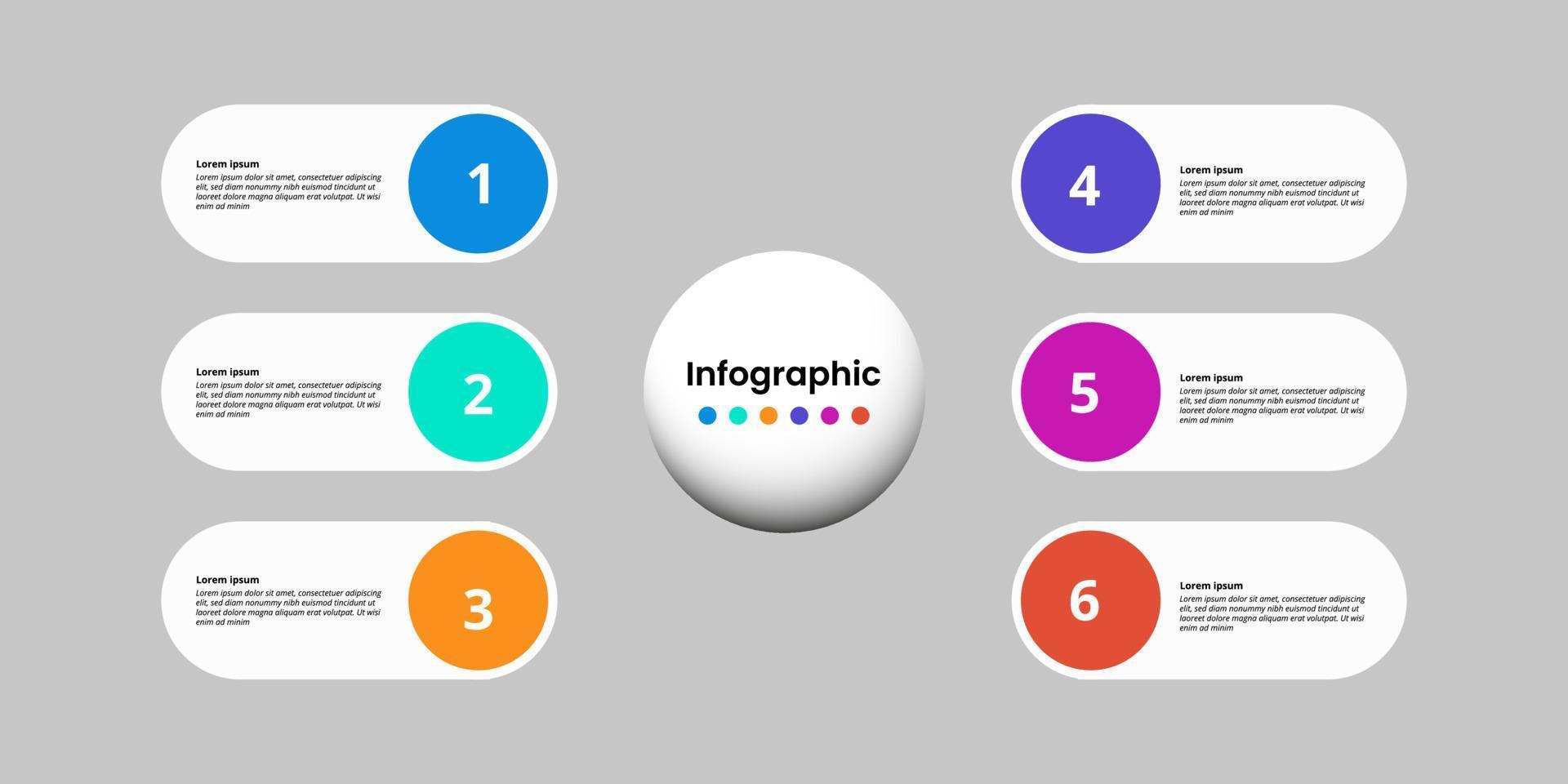 Lorem ipsum
Lorem ipsum dolor sit amet, consectetuer adipiscing elit, sed diam nonummy nibh euismod tincidunt ut laoreet dolore magna aliquam erat volutpat. Ut wisi enim ad minim

1

Lorem ipsum
Lorem ipsum dolor sit amet, consectetuer adipiscing elit, sed diam nonummy nibh euismod tincidunt ut laoreet dolore magna aliquam erat volutpat. Ut wisi enim ad minim

2

Lorem ipsum
Lorem ipsum dolor sit amet, consectetuer adipiscing elit, sed diam nonummy nibh euismod tincidunt ut laoreet dolore magna aliquam erat volutpat. Ut wisi enim ad minim

3

Infographic

4

Lorem ipsum
Lorem ipsum dolor sit amet, consectetuer adipiscing elit, sed diam nonummy nibh euismod tincidunt ut laoreet dolore magna aliquam erat volutpat. Ut wisi enim ad minim

5

Lorem ipsum
Lorem ipsum dolor sit amet, consectetuer adipiscing elit, sed diam nonummy nibh euismod tincidunt ut laoreet dolore magna aliquam erat volutpat. Ut wisi enim ad minim

6

Lorem ipsum
Lorem ipsum dolor sit amet, consectetuer adipiscing elit, sed diam nonummy nibh euismod tincidunt ut laoreet dolore magna aliquam erat volutpat. Ut wisi enim ad minim