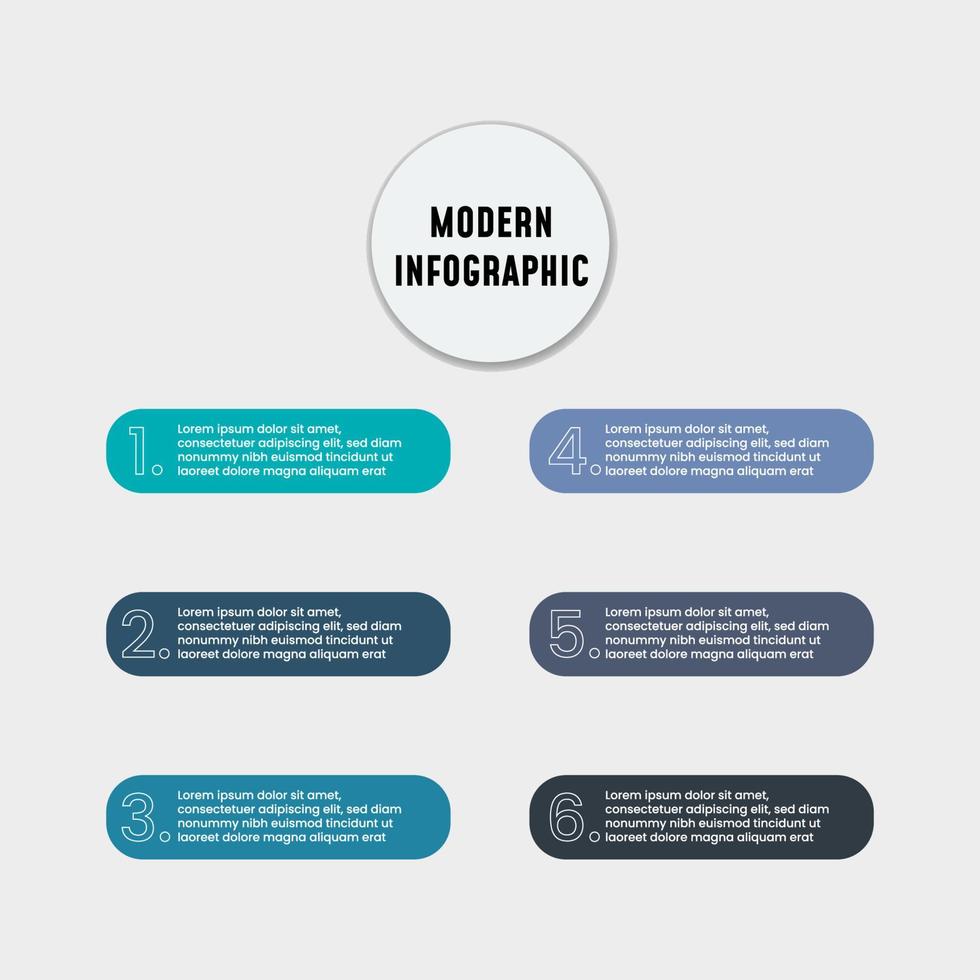 MODERN INFOGRAPHIC

1. Lorem ipsum dolor sit amet, consectetuer adipiscing elit, sed diam nonummy nibh euismod tincidunt ut laoreet dolore magna aliquam erat

2. Lorem ipsum dolor sit amet, consectetuer adipiscing elit, sed diam nonummy nibh euismod tincidunt ut laoreet dolore magna aliquam erat

3. Lorem ipsum dolor sit amet, consectetuer adipiscing elit, sed diam nonummy nibh euismod tincidunt ut laoreet dolore magna aliquam erat

4. Lorem ipsum dolor sit amet, consectetuer adipiscing elit, sed diam nonummy nibh euismod tincidunt ut laoreet dolore magna aliquam erat

5. Lorem ipsum dolor sit amet, consectetuer adipiscing elit, sed diam nonummy nibh euismod tincidunt ut laoreet dolore magna aliquam erat

6. Lorem ipsum dolor sit amet, consectetuer adipiscing elit, sed diam nonummy nibh euismod tincidunt ut laoreet dolore magna aliquam erat