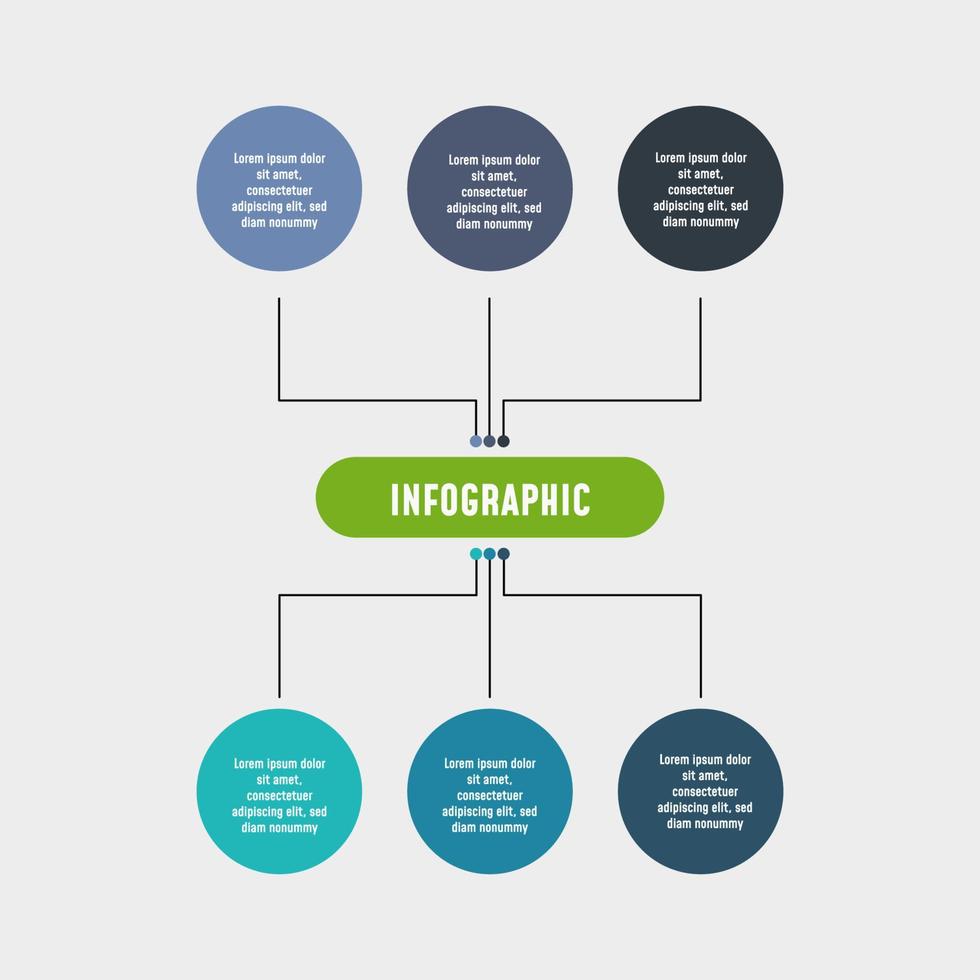 Lorem ipsum dolor sit amet, consectetuer adipiscing elit, sed diam nonummy

Lorem ipsum dolor sit amet, consectetuer adipiscing elit, sed diam nonummy

Lorem ipsum dolor sit amet, consectetuer adipiscing elit, sed diam nonummy

INFOGRAPHIC

Lorem ipsum dolor sit amet, consectetuer adipiscing elit, sed diam nonummy

Lorem ipsum dolor sit amet, consectetuer adipiscing elit, sed diam nonummy

Lorem ipsum dolor sit amet, consectetuer adipiscing elit, sed diam nonummy