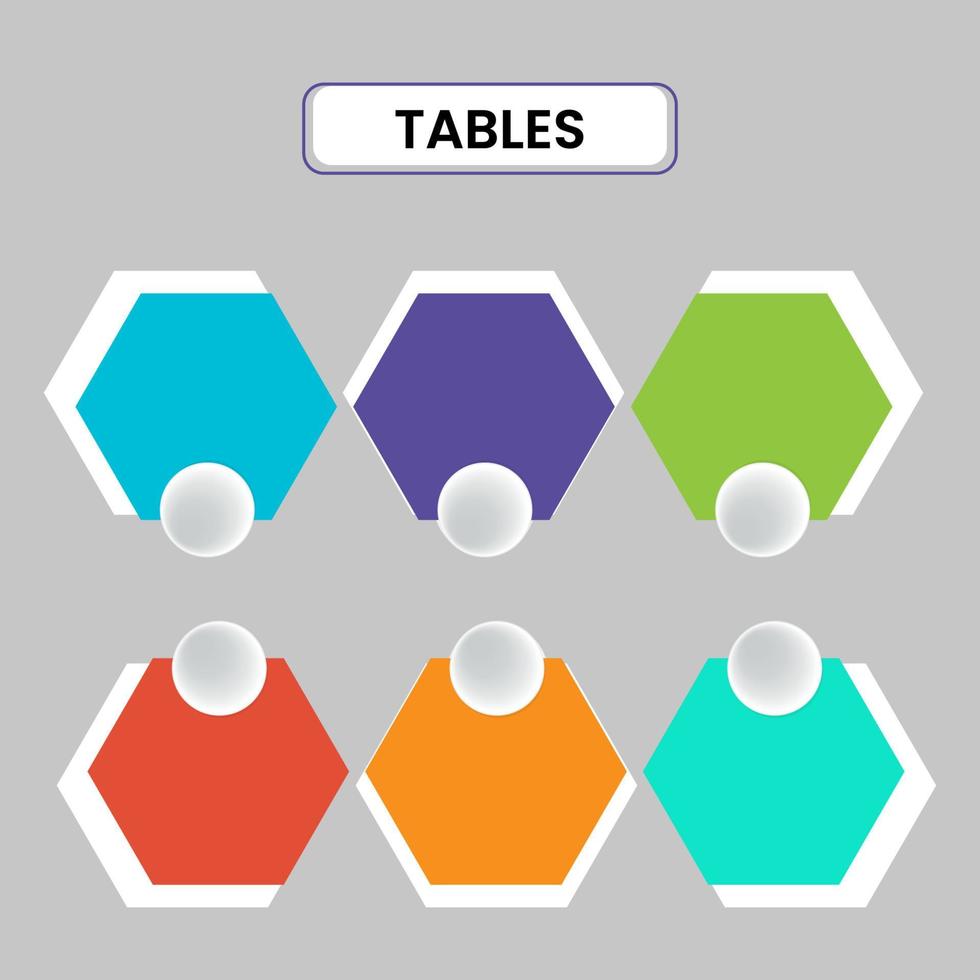 TABLES