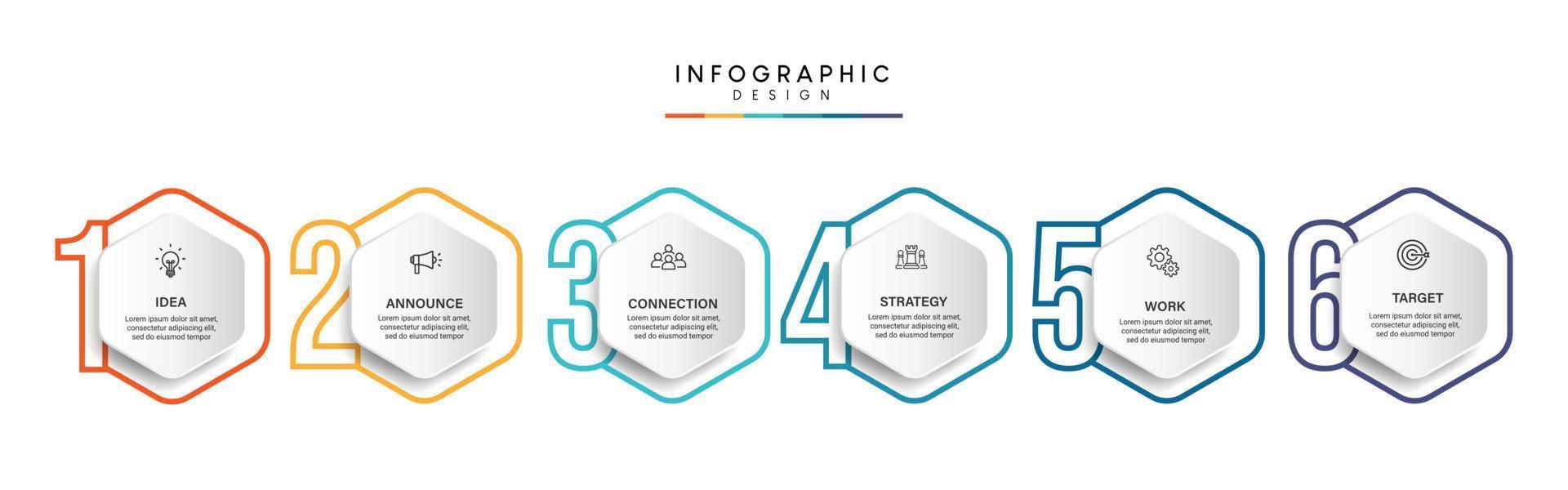 INFOGRAPHIC
DESIGN

1
IDEA
Lorem ipsum dolor sit amet, consectetur adipiscing elit, sed do eiusmod tempor

2
ANNOUNCE
Lorem ipsum dolor sit amet, consectetur adipiscing elit, sed do eiusmod tempor

3
CONNECTION
Lorem ipsum dolor sit amet, consectetur adipiscing elit, sed do eiusmod tempor

4
STRATEGY
Lorem ipsum dolor sit amet, consectetur adipiscing elit, sed do eiusmod tempor

5
WORK
Lorem ipsum dolor sit amet, consectetur adipiscing elit, sed do eiusmod tempor

6
TARGET
Lorem ipsum dolor sit amet, consectetur adipiscing elit, sed do eiusmod tempor