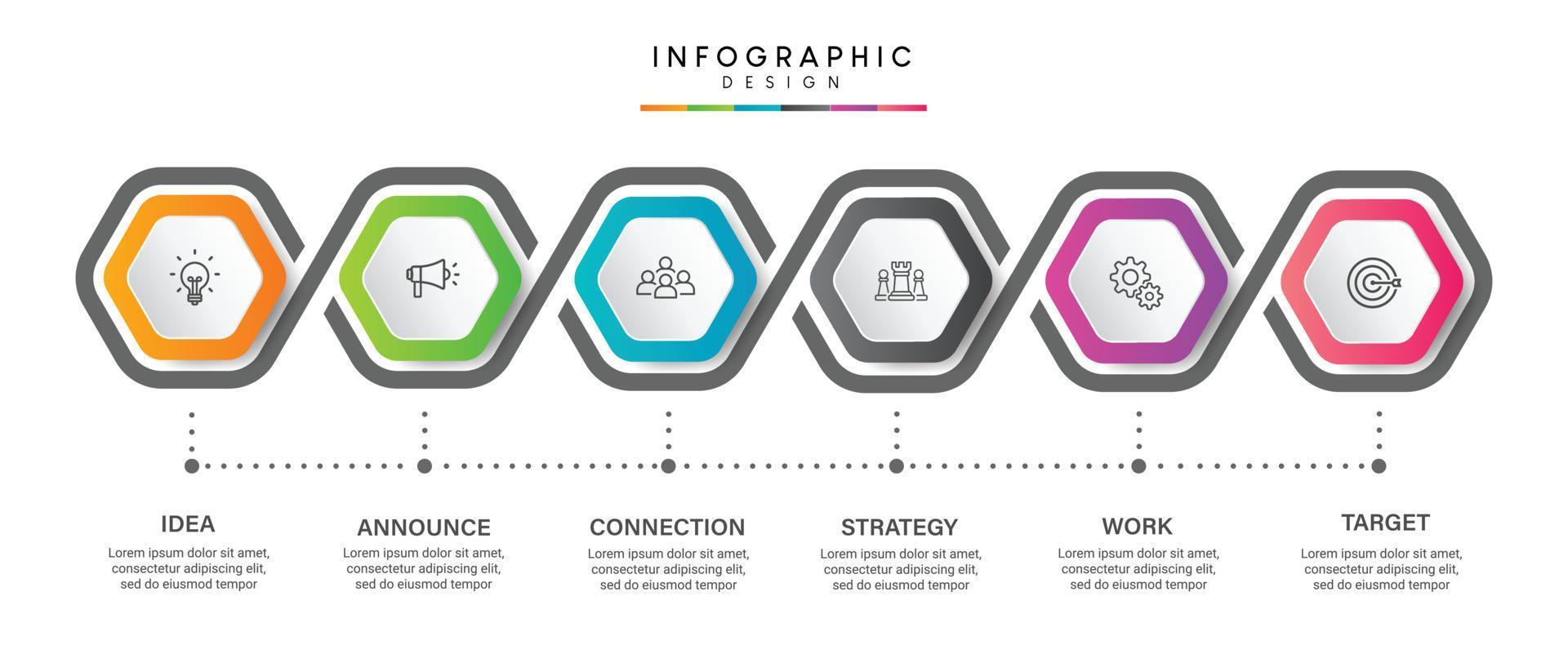 INFOGRAPHIC
DESIGN

IDEA
Lorem ipsum dolor sit amet, consectetur adipiscing elit, sed do eiusmod tempor

ANNOUNCE
Lorem ipsum dolor sit amet, consectetur adipiscing elit, sed do eiusmod tempor

CONNECTION
Lorem ipsum dolor sit amet, consectetur adipiscing elit, sed do eiusmod tempor

STRATEGY
Lorem ipsum dolor sit amet, consectetur adipiscing elit, sed do eiusmod tempor

WORK
Lorem ipsum dolor sit amet, consectetur adipiscing elit, sed do eiusmod tempor

TARGET
Lorem ipsum dolor sit amet, consectetur adipiscing elit, sed do eiusmod tempor