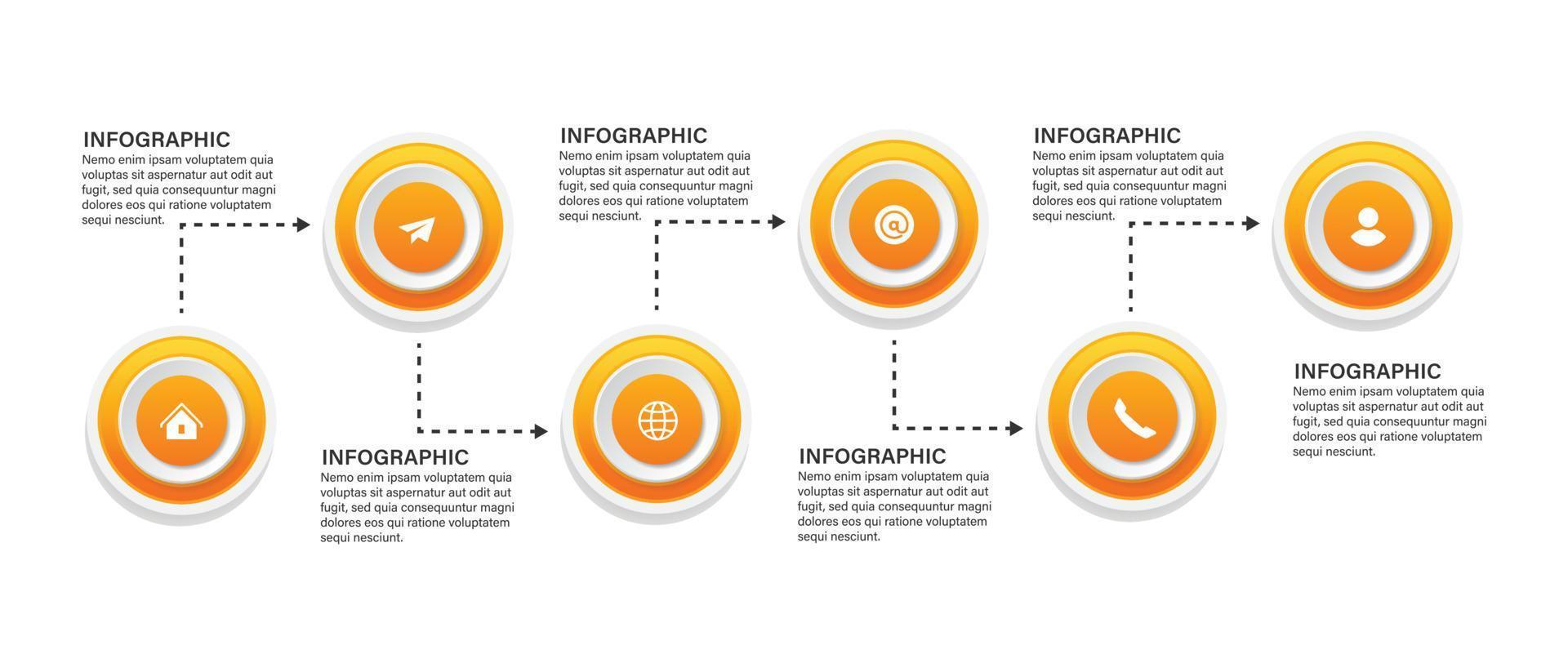 INFOGRAPHIC
Nemo enim ipsam voluptatem quia voluptas sit aspernatur aut odit aut fugit, sed quia consequuntur magni dolores eos qui ratione voluptatem sequi nesciunt.

INFOGRAPHIC
Nemo enim ipsam voluptatem quia voluptas sit aspernatur aut odit aut fugit, sed quia consequuntur magni dolores eos qui ratione voluptatem sequi nesciunt.

INFOGRAPHIC
Nemo enim ipsam voluptatem quia voluptas sit aspernatur aut odit aut fugit, sed quia consequuntur magni dolores eos qui ratione voluptatem sequi nesciunt.

INFOGRAPHIC
Nemo enim ipsam voluptatem quia voluptas sit aspernatur aut odit aut fugit, sed quia consequuntur magni dolores eos qui ratione voluptatem sequi nesciunt.

INFOGRAPHIC
Nemo enim ipsam voluptatem quia voluptas sit aspernatur aut odit aut fugit, sed quia consequuntur magni dolores eos qui ratione voluptatem sequi nesciunt.

INFOGRAPHIC
Nemo enim ipsam voluptatem quia voluptas sit aspernatur aut odit aut fugit, sed quia consequuntur magni dolores eos qui ratione voluptatem sequi nesciunt.