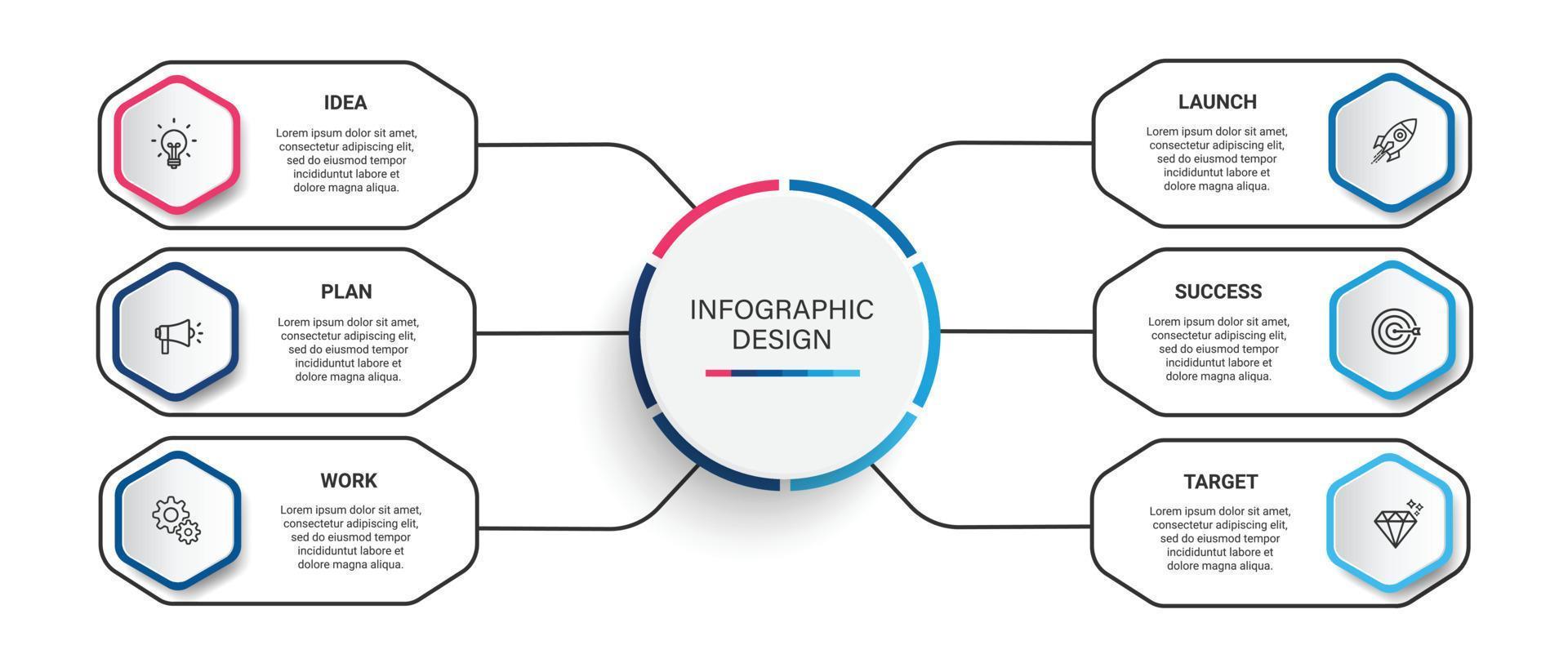 IDEA
Lorem ipsum dolor sit amet, consectetur adipiscing elit, sed do eiusmod tempor incididuntut labore et dolore magna aliqua.

PLAN
Lorem ipsum dolor sit amet, consectetur adipiscing elit, sed do eiusmod tempor incididuntut labore et dolore magna aliqua.

WORK
Lorem ipsum dolor sit amet, consectetur adipiscing elit, sed do eiusmod tempor incididuntut labore et dolore magna aliqua.

INFOGRAPHIC DESIGN

LAUNCH
Lorem ipsum dolor sit amet, consectetur adipiscing elit, sed do eiusmod tempor incididuntut labore et dolore magna aliqua.

SUCCESS
Lorem ipsum dolor sit amet, consectetur adipiscing elit, sed do eiusmod tempor incididuntut labore et dolore magna aliqua.

TARGET
Lorem ipsum dolor sit amet, consectetur adipiscing elit, sed do eiusmod tempor incididuntut labore et dolore magna aliqua.