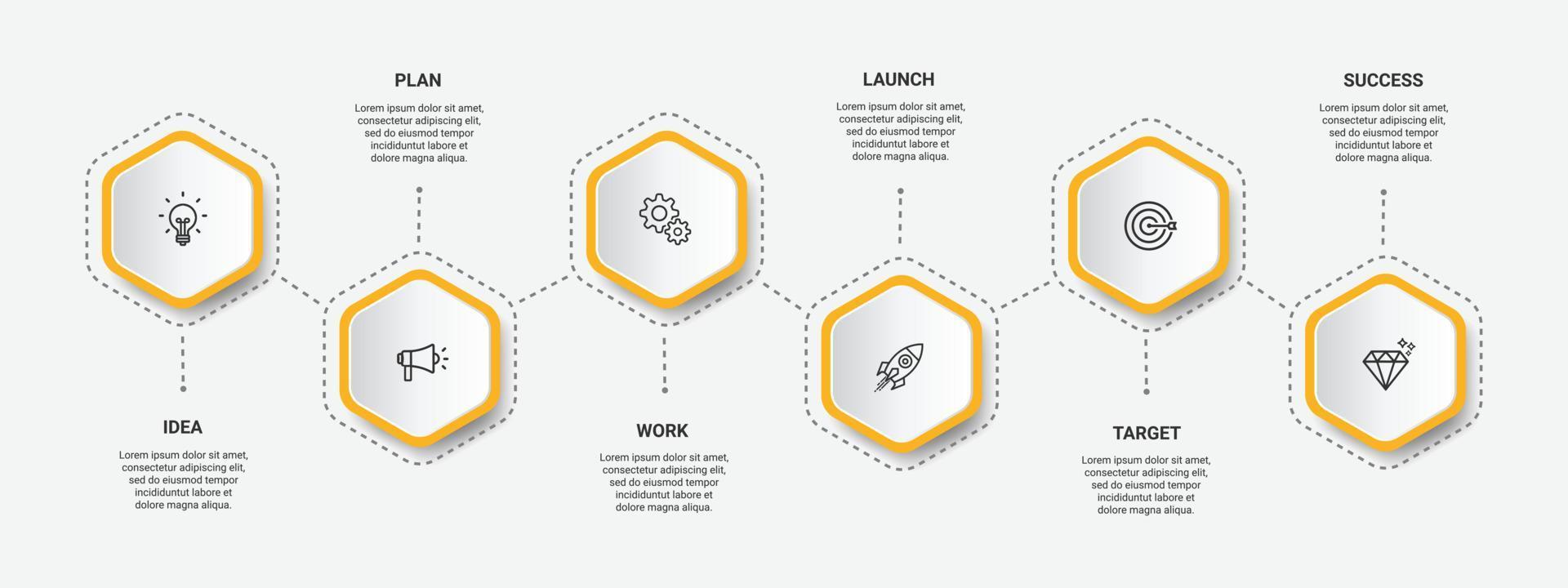 IDEA

Lorem ipsum dolor sit amet, consectetur adipiscing elit, sed do eiusmod tempor incididuntut labore et dolore magna aliqua.

PLAN

Lorem ipsum dolor sit amet, consectetur adipiscing elit, sed do eiusmod tempor incididuntut labore et dolore magna aliqua.

WORK

Lorem ipsum dolor sit amet, consectetur adipiscing elit, sed do eiusmod tempor incididuntut labore et dolore magna aliqua.

LAUNCH

Lorem ipsum dolor sit amet, consectetur adipiscing elit, sed do eiusmod tempor incididuntut labore et dolore magna aliqua.

TARGET

Lorem ipsum dolor sit amet, consectetur adipiscing elit, sed do eiusmod tempor incididuntut labore et dolore magna aliqua.

SUCCESS

Lorem ipsum dolor sit amet, consectetur adipiscing elit, sed do eiusmod tempor incididuntut labore et dolore magna aliqua.