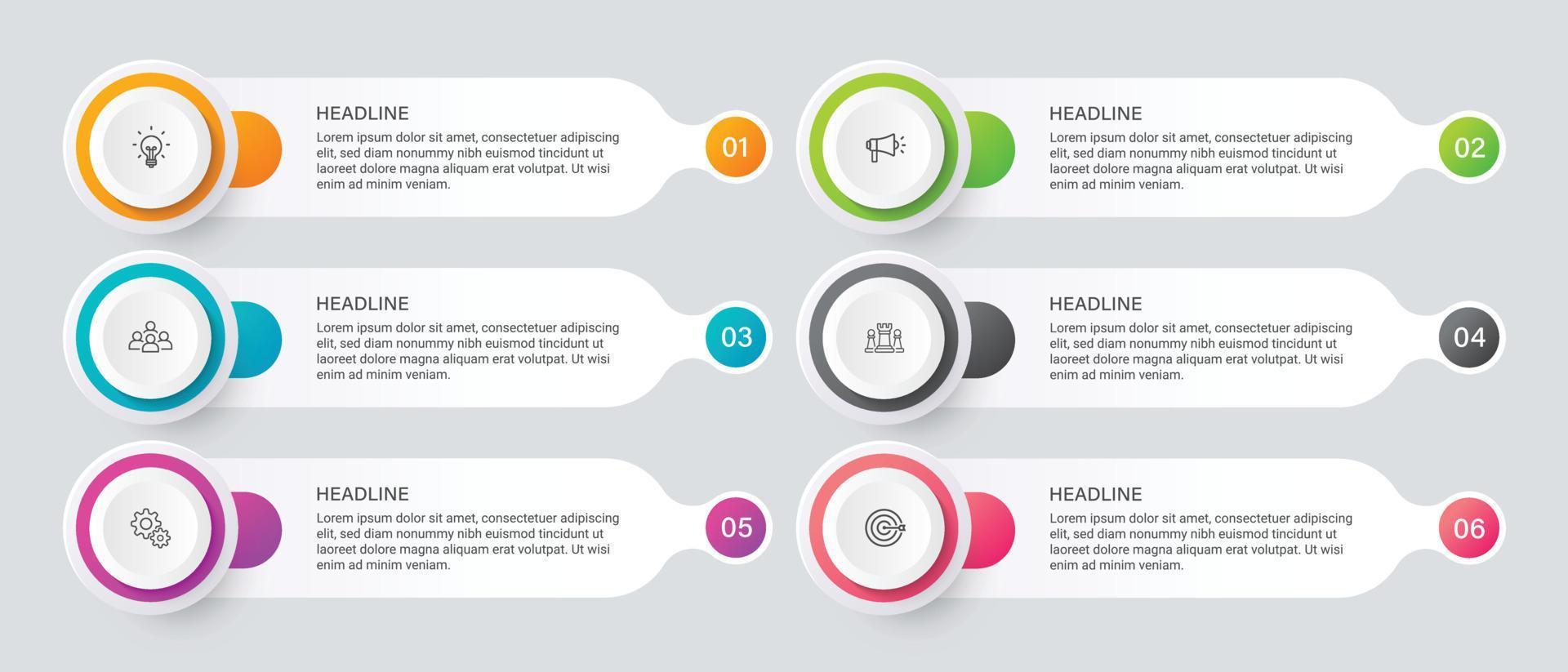 HEADLINE
Lorem ipsum dolor sit amet, consectetuer adipiscing elit, sed diam nonummy nibh euismod tincidunt ut laoreet dolore magna aliquam erat volutpat. Ut wisi enim ad minim veniam.

01

HEADLINE
Lorem ipsum dolor sit amet, consectetuer adipiscing elit, sed diam nonummy nibh euismod tincidunt ut laoreet dolore magna aliquam erat volutpat. Ut wisi enim ad minim veniam.

02

HEADLINE
Lorem ipsum dolor sit amet, consectetuer adipiscing elit, sed diam nonummy nibh euismod tincidunt ut laoreet dolore magna aliquam erat volutpat. Ut wisi enim ad minim veniam.

03

HEADLINE
Lorem ipsum dolor sit amet, consectetuer adipiscing elit, sed diam nonummy nibh euismod tincidunt ut laoreet dolore magna aliquam erat volutpat. Ut wisi enim ad minim veniam.

04

HEADLINE
Lorem ipsum dolor sit amet, consectetuer adipiscing elit, sed diam nonummy nibh euismod tincidunt ut laoreet dolore magna aliquam erat volutpat. Ut wisi enim ad minim veniam.

05

HEADLINE
Lorem ipsum dolor sit amet, consectetuer adipiscing elit, sed diam nonummy nibh euismod tincidunt ut laoreet dolore magna aliquam erat volutpat. Ut wisi enim ad minim veniam.

06