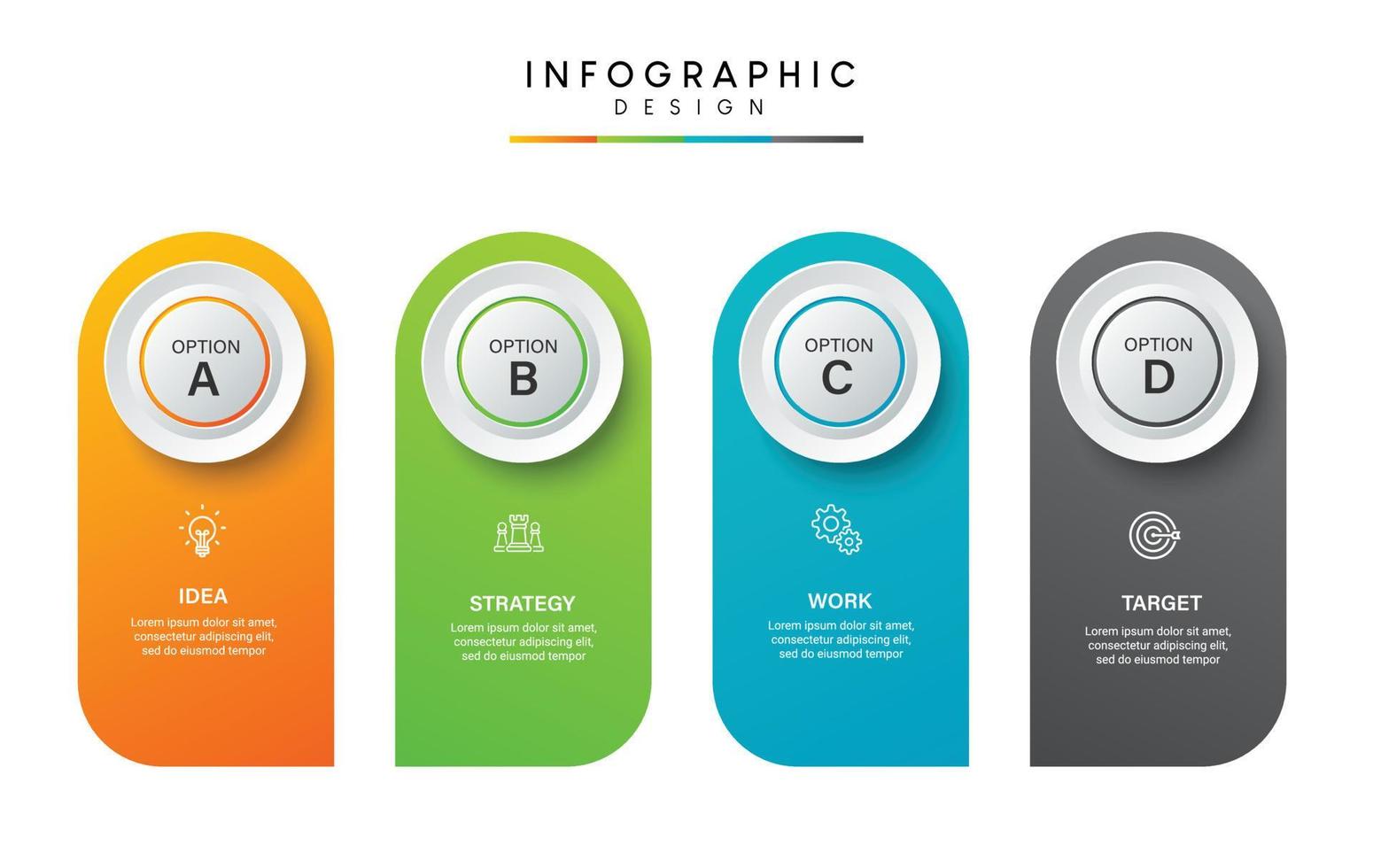 INFOGRAPHIC
DESIGN

OPTION
A

IDEA

Lorem ipsum dolor sit amet, consectetur adipiscing elit, sed do eiusmod tempor

OPTION
B

STRATEGY

Lorem ipsum dolor sit amet, consectetur adipiscing elit, sed do eiusmod tempor

OPTION
C

WORK

Lorem ipsum dolor sit amet, consectetur adipiscing elit, sed do eiusmod tempor

OPTION
D

TARGET

Lorem ipsum dolor sit amet, consectetur adipiscing elit, sed do eiusmod tempor