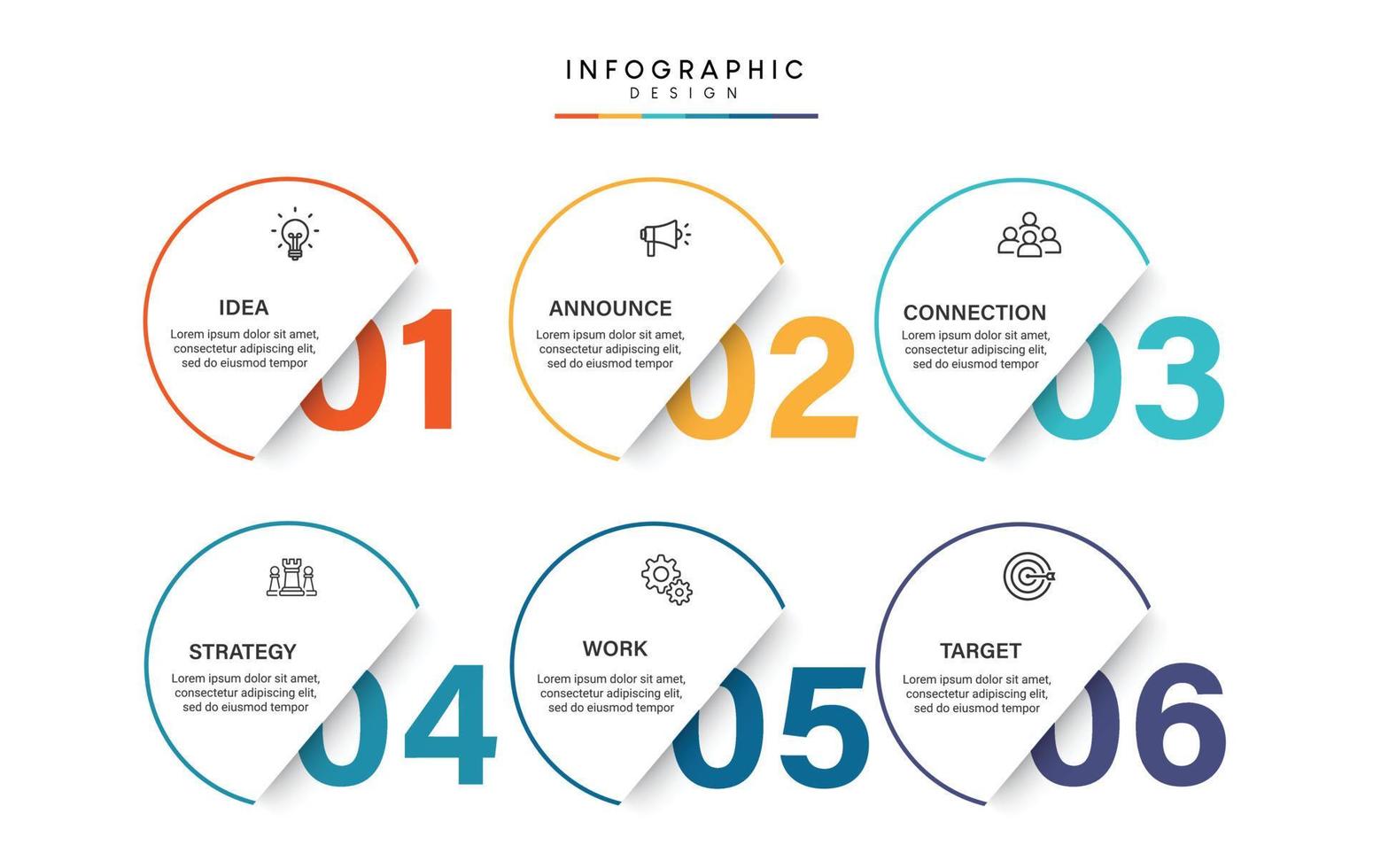 INFOGRAPHIC
DESIGN

IDEA
Lorem ipsum dolor sit amet, consectetur adipiscing elit, sed do eiusmod tempor
01

ANNOUNCE
Lorem ipsum dolor sit amet, consectetur adipiscing elit, sed do eiusmod tempor
02

CONNECTION
Lorem ipsum dolor sit amet, consectetur adipiscing elit, sed do eiusmod tempor
03

STRATEGY
Lorem ipsum dolor sit amet, consectetur adipiscing elit, sed do eiusmod tempor
04

WORK
Lorem ipsum dolor sit amet, consectetur adipiscing elit, sed do eiusmod tempor
05

TARGET
Lorem ipsum dolor sit amet, consectetur adipiscing elit, sed do eiusmod tempor
06