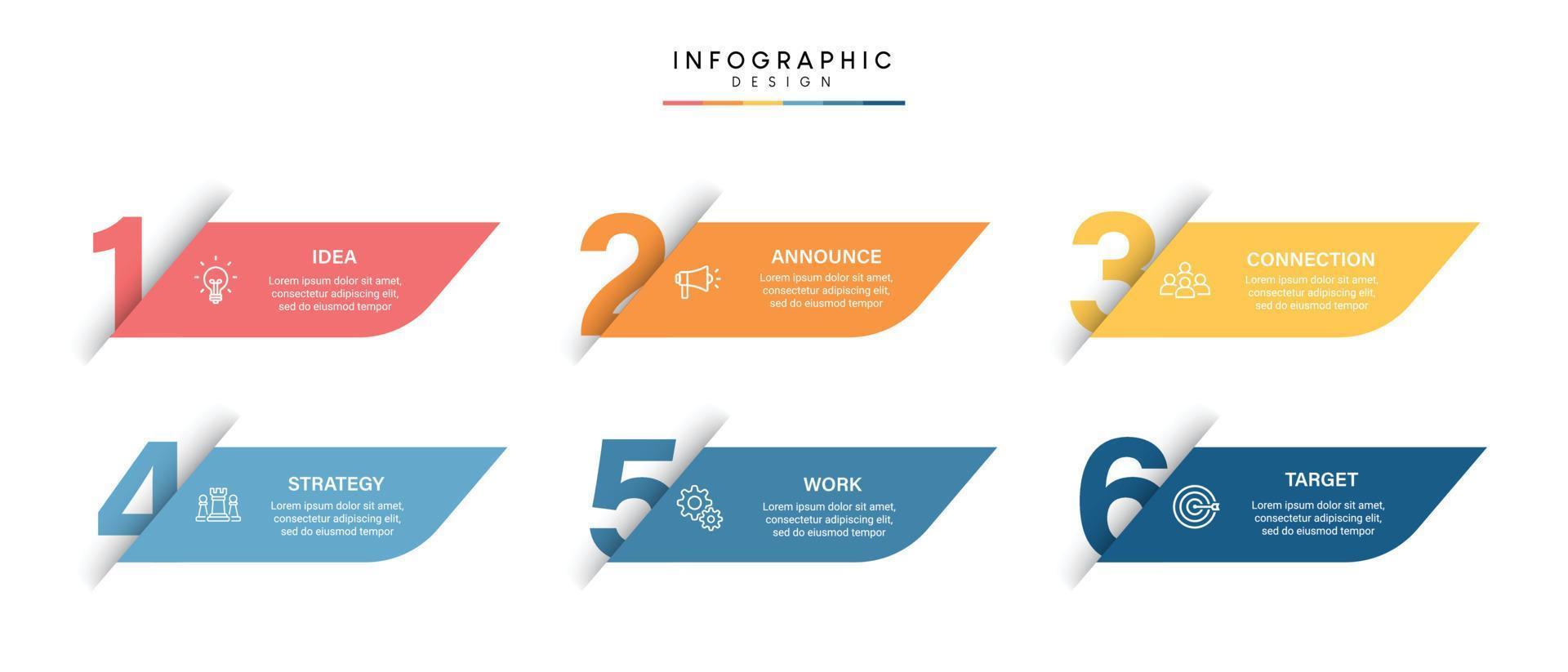 INFOGRAPHIC
DESIGN

1
IDEA
Lorem ipsum dolor sit amet, consectetur adipiscing elit, sed do eiusmod tempor

2
ANNOUNCE
Lorem ipsum dolor sit amet, consectetur adipiscing elit, sed do eiusmod tempor

3
CONNECTION
Lorem ipsum dolor sit amet, consectetur adipiscing elit, sed do eiusmod tempor

4
STRATEGY
Lorem ipsum dolor sit amet, consectetur adipiscing elit, sed do eiusmod tempor

5
WORK
Lorem ipsum dolor sit amet, consectetur adipiscing elit, sed do eiusmod tempor

6
TARGET
Lorem ipsum dolor sit amet, consectetur adipiscing elit, sed do eiusmod tempor