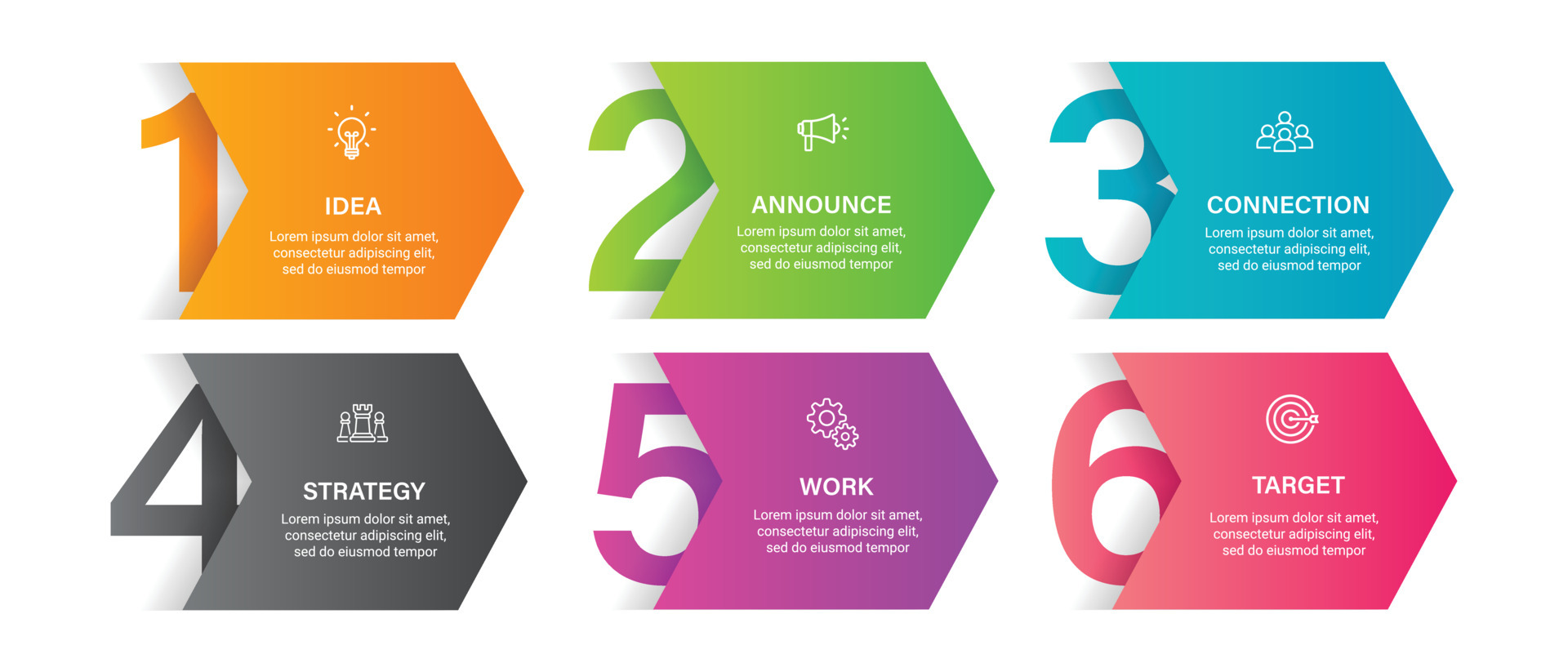 1

IDEA

Lorem ipsum dolor sit amet, consectetur adipiscing elit, sed do eiusmod tempor

2

ANNOUNCE

Lorem ipsum dolor sit amet, consectetur adipiscing elit, sed do eiusmod tempor

3

CONNECTION

Lorem ipsum dolor sit amet, consectetur adipiscing elit, sed do eiusmod tempor

4

STRATEGY

Lorem ipsum dolor sit amet, consectetur adipiscing elit, sed do eiusmod tempor

5

WORK

Lorem ipsum dolor sit amet, consectetur adipiscing elit, sed do eiusmod tempor

6

TARGET

Lorem ipsum dolor sit amet, consectetur adipiscing elit, sed do eiusmod tempor