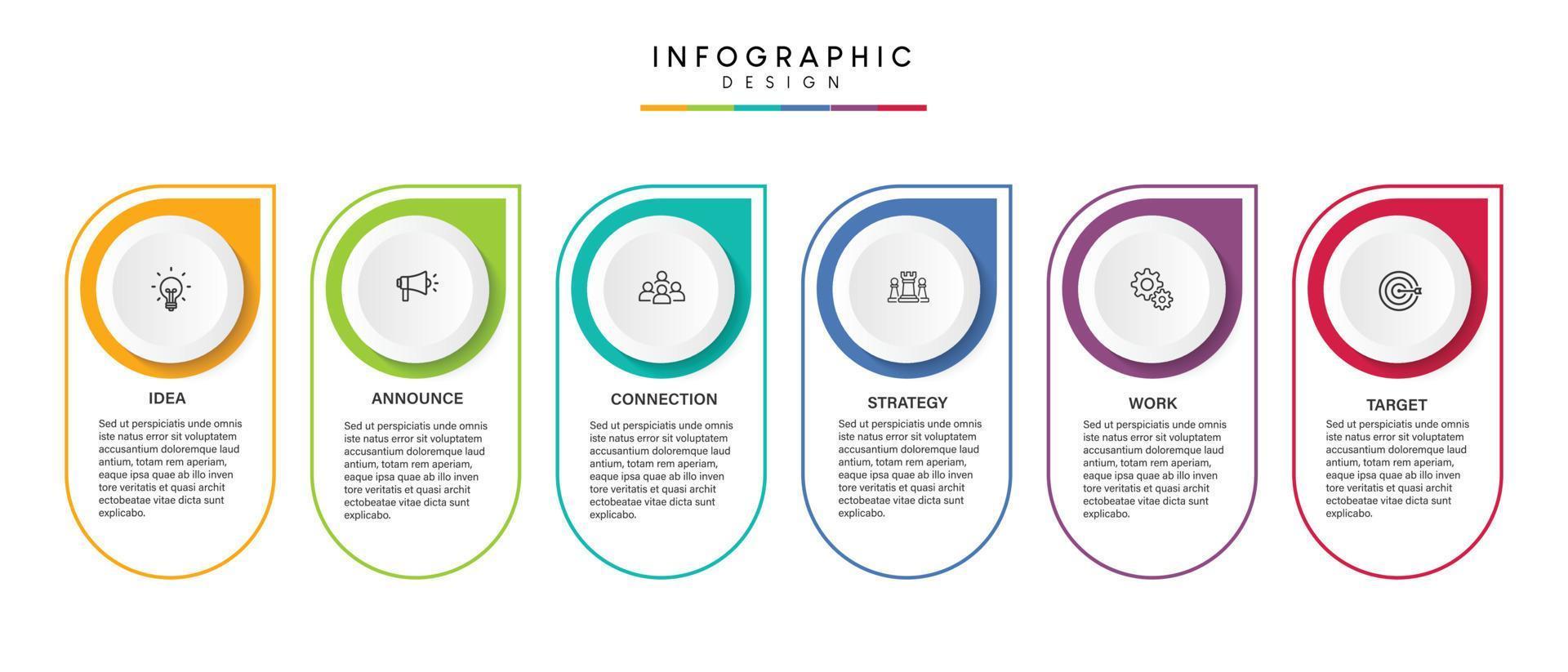 INFOGRAPHIC
DESIGN

IDEA

Sed ut perspiciatis unde omnis iste natus error sit voluptatem accusantium doloremque laud antium, totam rem aperiam, eaque ipsa quae ab illo inven tore veritatis et quasi archit ectobeatae vitae dicta sunt explicabo.

ANNOUNCE

Sed ut perspiciatis unde omnis iste natus error sit voluptatem accusantium doloremque laud antium, totam rem aperiam, eaque ipsa quae ab illo inven tore veritatis et quasi archit ectobeatae vitae dicta sunt explicabo.

CONNECTION

Sed ut perspiciatis unde omnis iste natus error sit voluptatem accusantium doloremque laud antium, totam rem aperiam, eaque ipsa quae ab illo inven tore veritatis et quasi archit ectobeatae vitae dicta sunt explicabo.

STRATEGY

Sed ut perspiciatis unde omnis iste natus error sit voluptatem accusantium doloremque laud antium, totam rem aperiam, eaque ipsa quae ab illo inven tore veritatis et quasi archit ectobeatae vitae dicta sunt explicabo.

WORK

Sed ut perspiciatis unde omnis iste natus error sit voluptatem accusantium doloremque laud antium, totam rem aperiam, eaque ipsa quae ab illo inven tore veritatis et quasi archit ectobeatae vitae dicta sunt explicabo.

TARGET

Sed ut perspiciatis unde omnis iste natus error sit voluptatem accusantium doloremque laud antium, totam rem aperiam, eaque ipsa quae ab illo inven tore veritatis et quasi archit ectobeatae vitae dicta sunt explicabo.