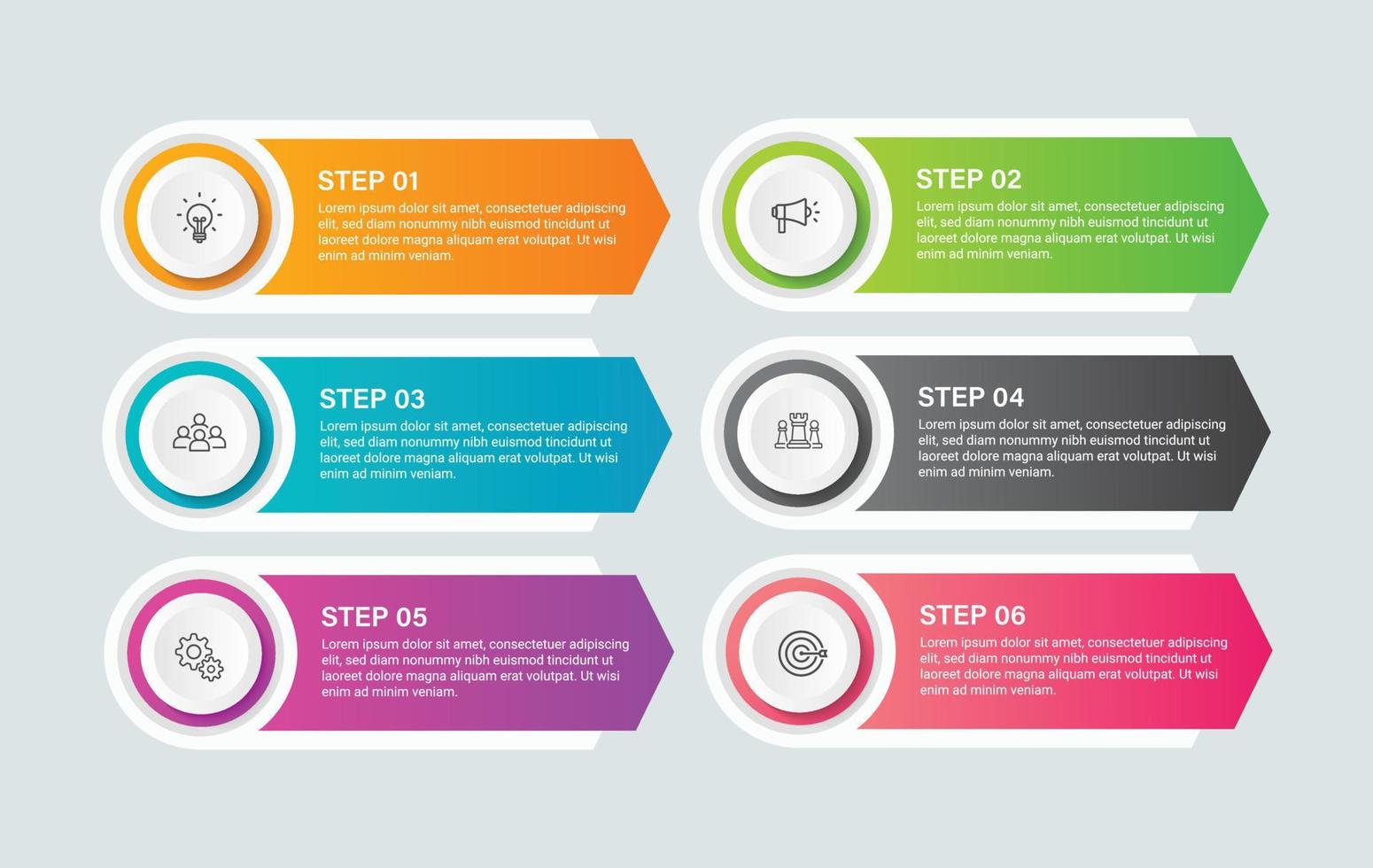 STEP 01
Lorem ipsum dolor sit amet, consectetuer adipiscing elit, sed diam nonummy nibh euismod tincidunt ut laoreet dolore magna aliquam erat volutpat. Ut wisi enim ad minim veniam.

STEP 02
Lorem ipsum dolor sit amet, consectetuer adipiscing elit, sed diam nonummy nibh euismod tincidunt ut laoreet dolore magna aliquam erat volutpat. Ut wisi enim ad minim veniam.

STEP 03
Lorem ipsum dolor sit amet, consectetuer adipiscing elit, sed diam nonummy nibh euismod tincidunt ut laoreet dolore magna aliquam erat volutpat. Ut wisi enim ad minim veniam.

STEP 04
Lorem ipsum dolor sit amet, consectetuer adipiscing elit, sed diam nonummy nibh euismod tincidunt ut laoreet dolore magna aliquam erat volutpat. Ut wisi enim ad minim veniam.

STEP 05
Lorem ipsum dolor sit amet, consectetuer adipiscing elit, sed diam nonummy nibh euismod tincidunt ut laoreet dolore magna aliquam erat volutpat. Ut wisi enim ad minim veniam.

STEP 06
Lorem ipsum dolor sit amet, consectetuer adipiscing elit, sed diam nonummy nibh euismod tincidunt ut laoreet dolore magna aliquam erat volutpat. Ut wisi enim ad minim veniam.