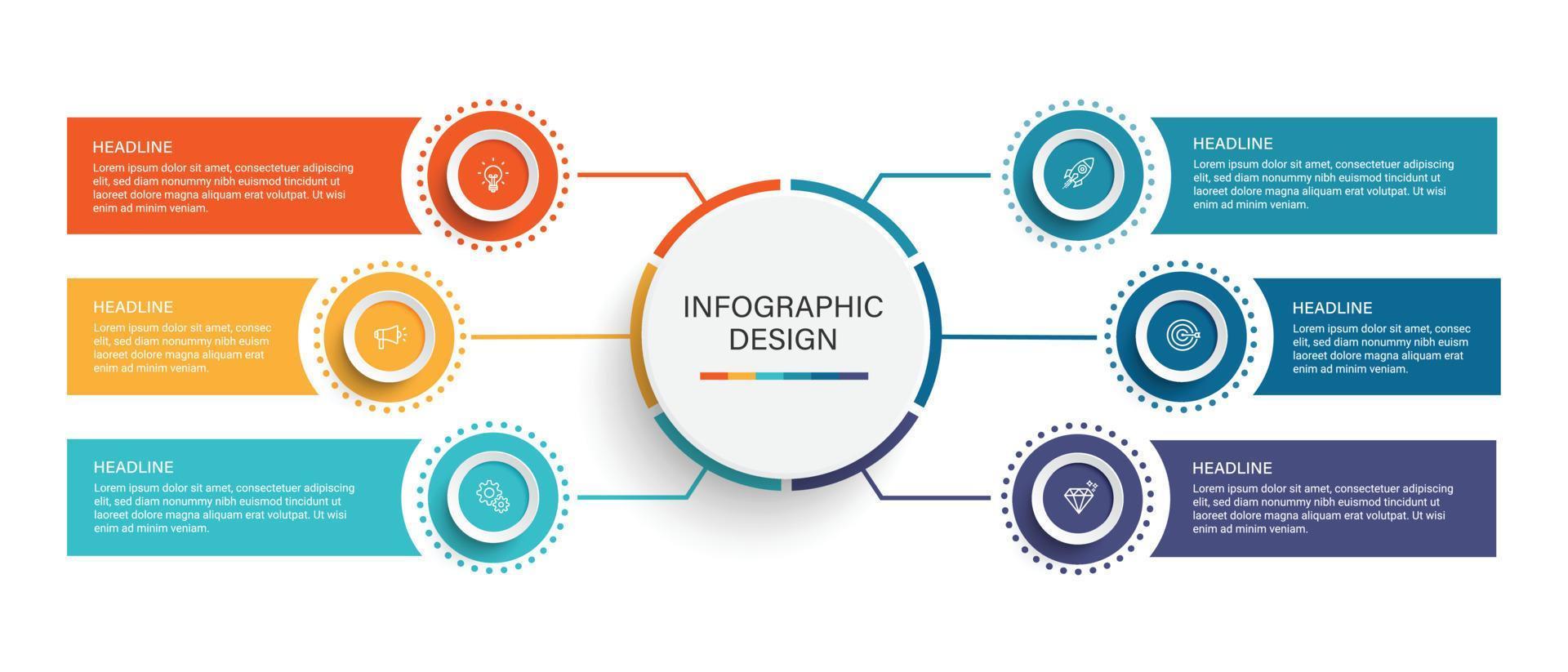 HEADLINE
Lorem ipsum dolor sit amet, consectetuer adipiscing elit, sed diam nonummy nibh euismod tincidunt ut laoreet dolore magna aliquam erat volutpat. Ut wisi enim ad minim veniam.

HEADLINE
Lorem ipsum dolor sit amet, consec elit, sed diam nonummy nibh euism laoreet dolore magna aliquam erat enim ad minim veniam.

HEADLINE
Lorem ipsum dolor sit amet, consectetuer adipiscing elit, sed diam nonummy nibh euismod tincidunt ut laoreet dolore magna aliquam erat volutpat. Ut wisi enim ad minim veniam.

INFOGRAPHIC DESIGN

HEADLINE
Lorem ipsum dolor sit amet, consectetuer adipiscing elit, sed diam nonummy nibh euismod tincidunt ut laoreet dolore magna aliquam erat volutpat. Ut wisi enim ad minim veniam.

HEADLINE
Lorem ipsum dolor sit amet, consec elit, sed diam nonummy nibh euism laoreet dolore magna aliquam erat enim ad minim veniam.

HEADLINE
Lorem ipsum dolor sit amet, consectetuer adipiscing elit, sed diam nonummy nibh euismod tincidunt ut laoreet dolore magna aliquam erat volutpat. Ut wisi enim ad minim veniam.