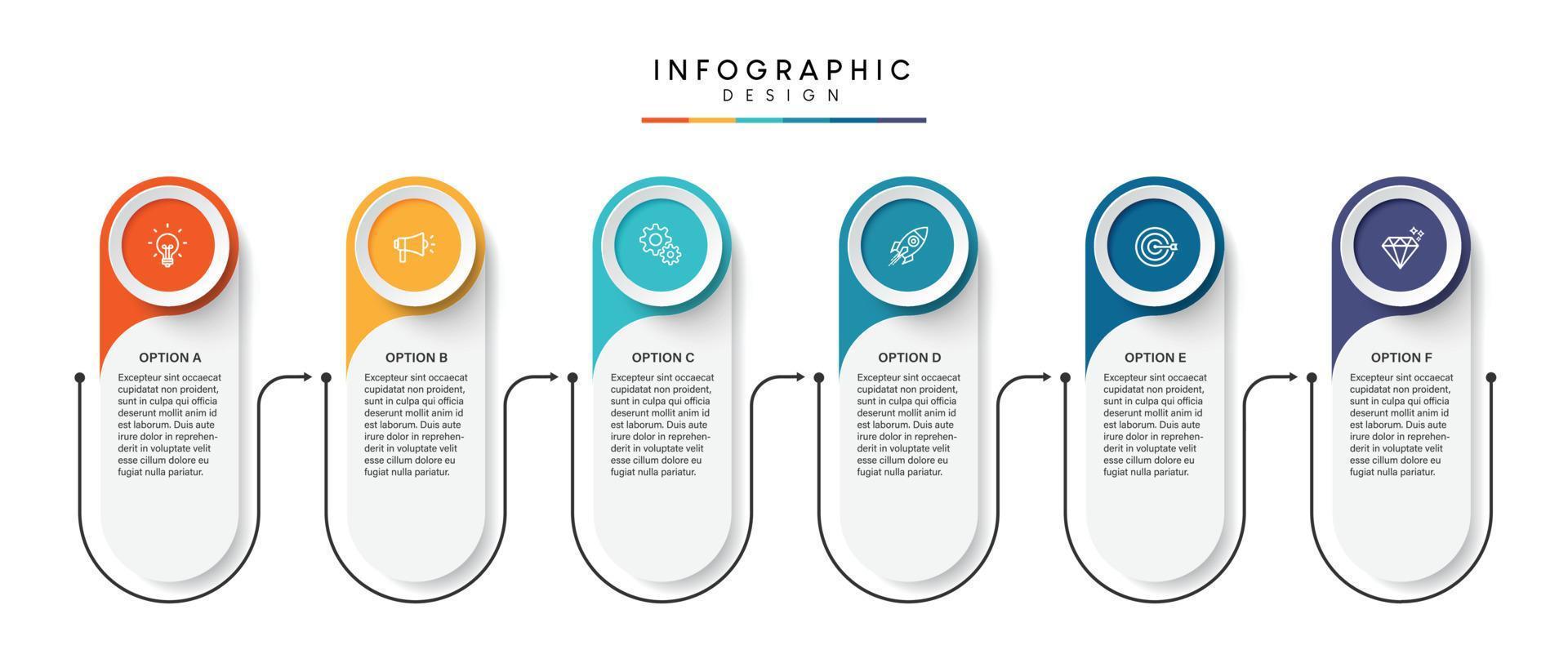 INFOGRAPHIC
DESIGN

OPTION A
Excepteur sint occaecat cupidatat non proident, sunt in culpa qui officia deserunt mollit anim id est laborum. Duis aute irure dolor in reprehenderit in voluptate velit esse cillum dolore eu fugiat nulla pariatur.

OPTION B
Excepteur sint occaecat cupidatat non proident, sunt in culpa qui officia deserunt mollit anim id est laborum. Duis aute irure dolor in reprehenderit in voluptate velit esse cillum dolore eu fugiat nulla pariatur.

OPTION C
Excepteur sint occaecat cupidatat non proident, sunt in culpa qui officia deserunt mollit anim id est laborum. Duis aute irure dolor in reprehenderit in voluptate velit esse cillum dolore eu fugiat nulla pariatur.

OPTION D
Excepteur sint occaecat cupidatat non proident, sunt in culpa qui officia deserunt mollit anim id est laborum. Duis aute irure dolor in reprehenderit in voluptate velit esse cillum dolore eu fugiat nulla pariatur.

OPTION E
Excepteur sint occaecat cupidatat non proident, sunt in culpa qui officia deserunt mollit anim id est laborum. Duis aute irure dolor in reprehenderit in voluptate velit esse cillum dolore eu fugiat nulla pariatur.

OPTION F
Excepteur sint occaecat cupidatat non proident, sunt in culpa qui officia deserunt mollit anim id est laborum. Duis aute irure dolor in reprehenderit in voluptate velit esse cillum dolore eu fugiat nulla pariatur.