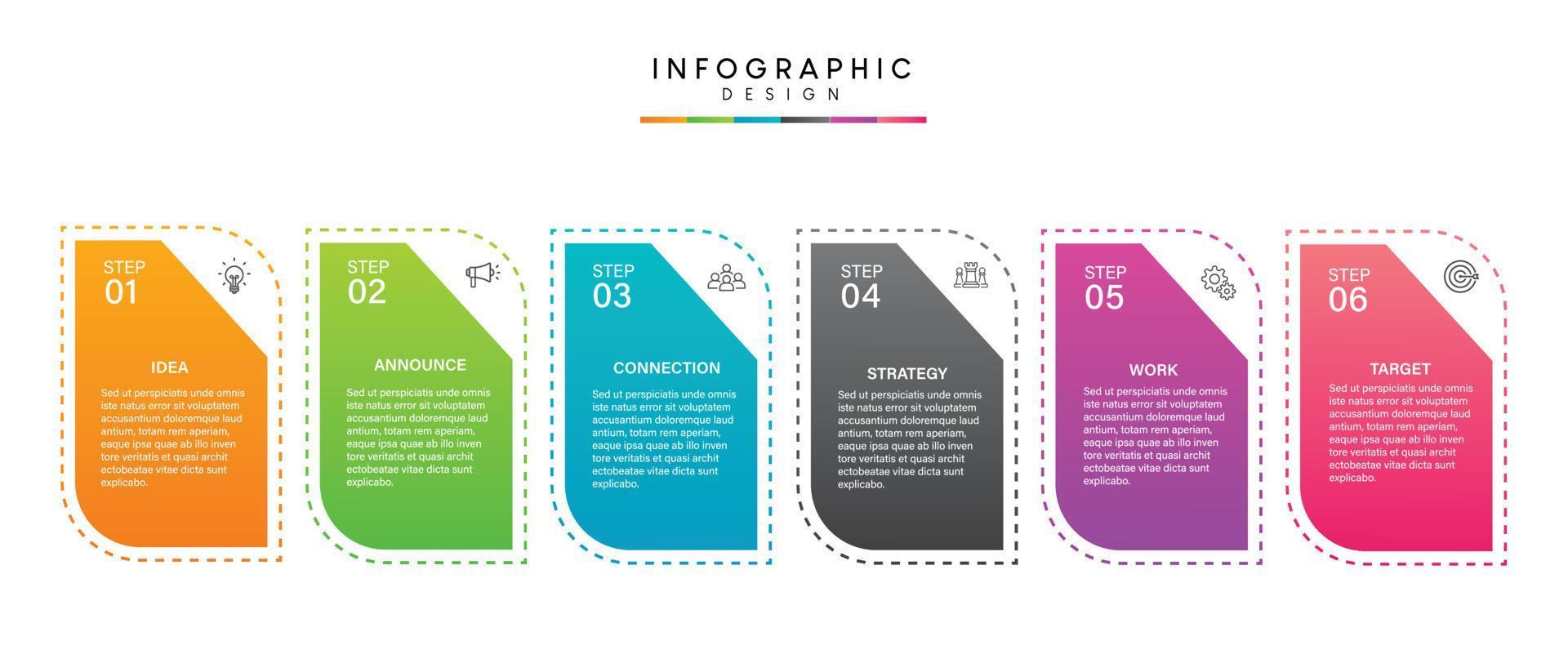 INFOGRAPHIC
DESIGN

STEP
01

IDEA

Sed ut perspiciatis unde omnis iste natus error sit voluptatem accusantium doloremque laud antium, totam rem aperiam, eaque ipsa quae ab illo inven tore veritatis et quasi archit ectobeatae vitae dicta sunt explicabo.

STEP
02

ANNOUNCE

Sed ut perspiciatis unde omnis iste natus error sit voluptatem accusantium doloremque laud antium, totam rem aperiam, eaque ipsa quae ab illo inven tore veritatis et quasi archit ectobeatae vitae dicta sunt explicabo.

STEP
03

CONNECTION

Sed ut perspiciatis unde omnis iste natus error sit voluptatem accusantium doloremque laud antium, totam rem aperiam, eaque ipsa quae ab illo inven tore veritatis et quasi archit ectobeatae vitae dicta sunt explicabo.

STEP
04

STRATEGY

Sed ut perspiciatis unde omnis iste natus error sit voluptatem accusantium doloremque laud antium, totam rem aperiam, eaque ipsa quae ab illo inven tore veritatis et quasi archit ectobeatae vitae dicta sunt explicabo.

STEP
05

WORK

Sed ut perspiciatis unde omnis iste natus error sit voluptatem accusantium doloremque laud antium, totam rem aperiam, eaque ipsa quae ab illo inven tore veritatis et quasi archit ectobeatae vitae dicta sunt explicabo.

STEP
06

TARGET

Sed ut perspiciatis unde omnis iste natus error sit voluptatem accusantium doloremque laud antium, totam rem aperiam, eaque ipsa quae ab illo inven tore veritatis et quasi archit ectobeatae vitae dicta sunt explicabo.