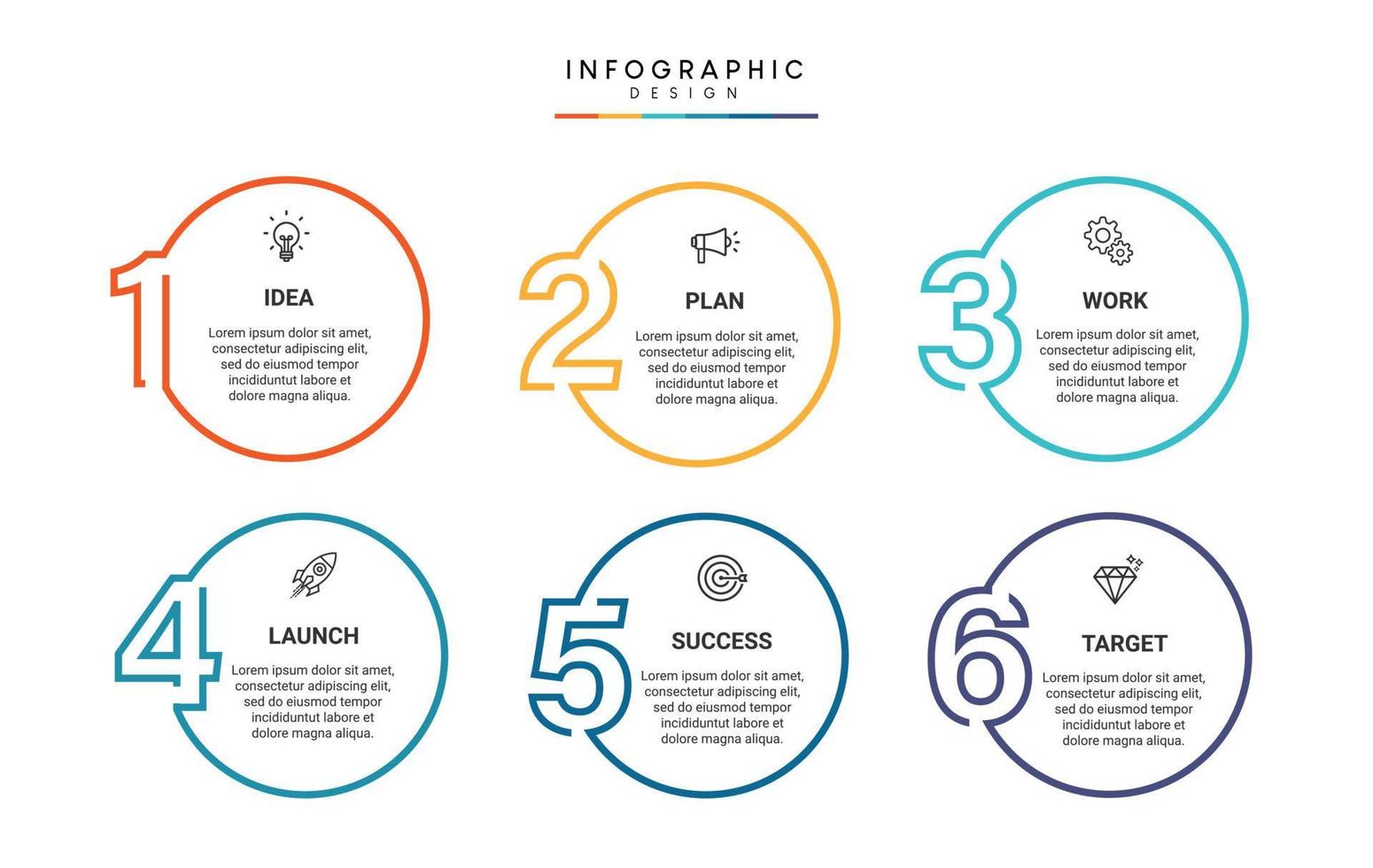 INFOGRAPHIC
DESIGN

1
IDEA
Lorem ipsum dolor sit amet, consectetur adipiscing elit, sed do eiusmod tempor incididuntut labore et dolore magna aliqua.

2
PLAN
Lorem ipsum dolor sit amet, consectetur adipiscing elit, sed do eiusmod tempor incididuntut labore et dolore magna aliqua.

3
WORK
Lorem ipsum dolor sit amet, consectetur adipiscing elit, sed do eiusmod tempor incididuntut labore et dolore magna aliqua.

4
LAUNCH
Lorem ipsum dolor sit amet, consectetur adipiscing elit, sed do eiusmod tempor incididuntut labore et dolore magna aliqua.

5
SUCCESS
Lorem ipsum dolor sit amet, consectetur adipiscing elit, sed do eiusmod tempor incididuntut labore et dolore magna aliqua.

6
TARGET
Lorem ipsum dolor sit amet, consectetur adipiscing elit, sed do eiusmod tempor incididuntut labore et dolore magna aliqua.