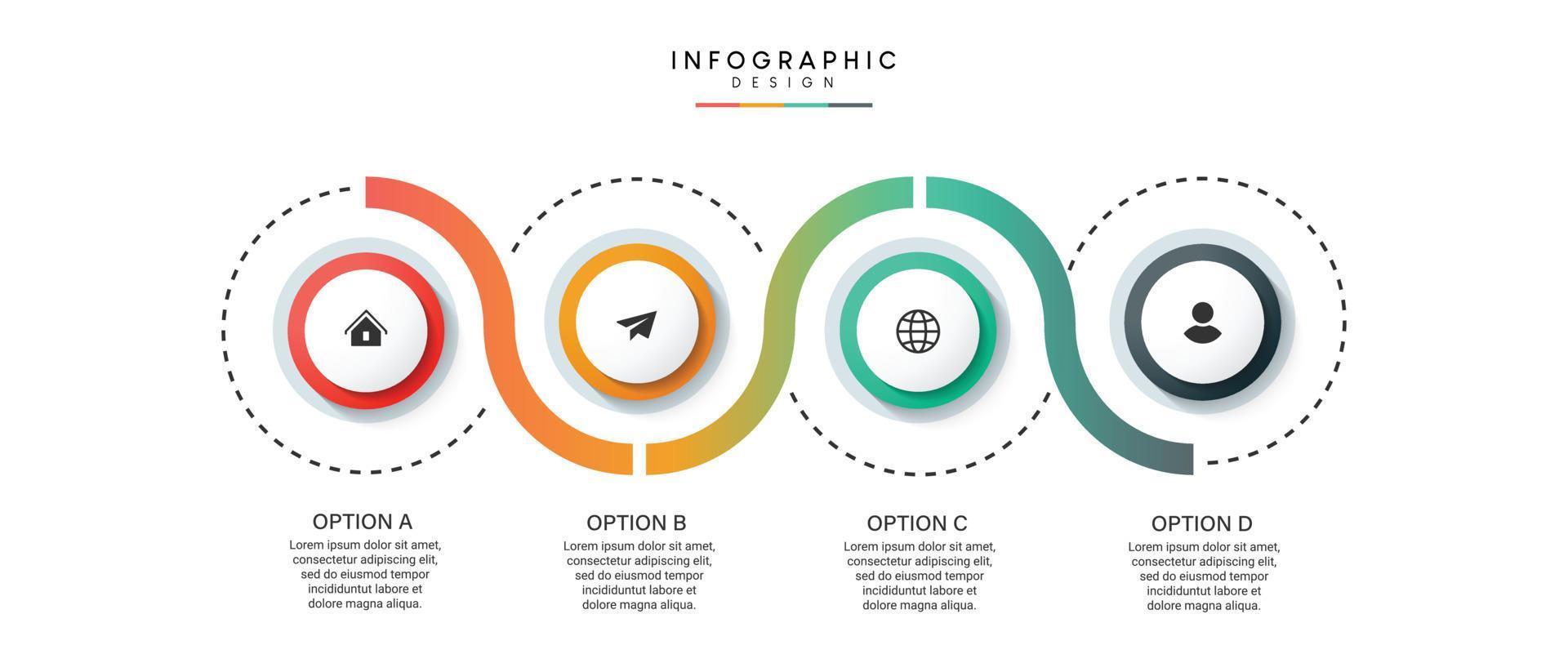 INFOGRAPHIC
DESIGN

OPTION A
Lorem ipsum dolor sit amet, consectetur adipiscing elit, sed do eiusmod tempor incididuntut labore et dolore magna aliqua.

OPTION B
Lorem ipsum dolor sit amet, consectetur adipiscing elit, sed do eiusmod tempor incididuntut labore et dolore magna aliqua.

OPTION C
Lorem ipsum dolor sit amet, consectetur adipiscing elit, sed do eiusmod tempor incididuntut labore et dolore magna aliqua.

OPTION D
Lorem ipsum dolor sit amet, consectetur adipiscing elit, sed do eiusmod tempor incididuntut labore et dolore magna aliqua.