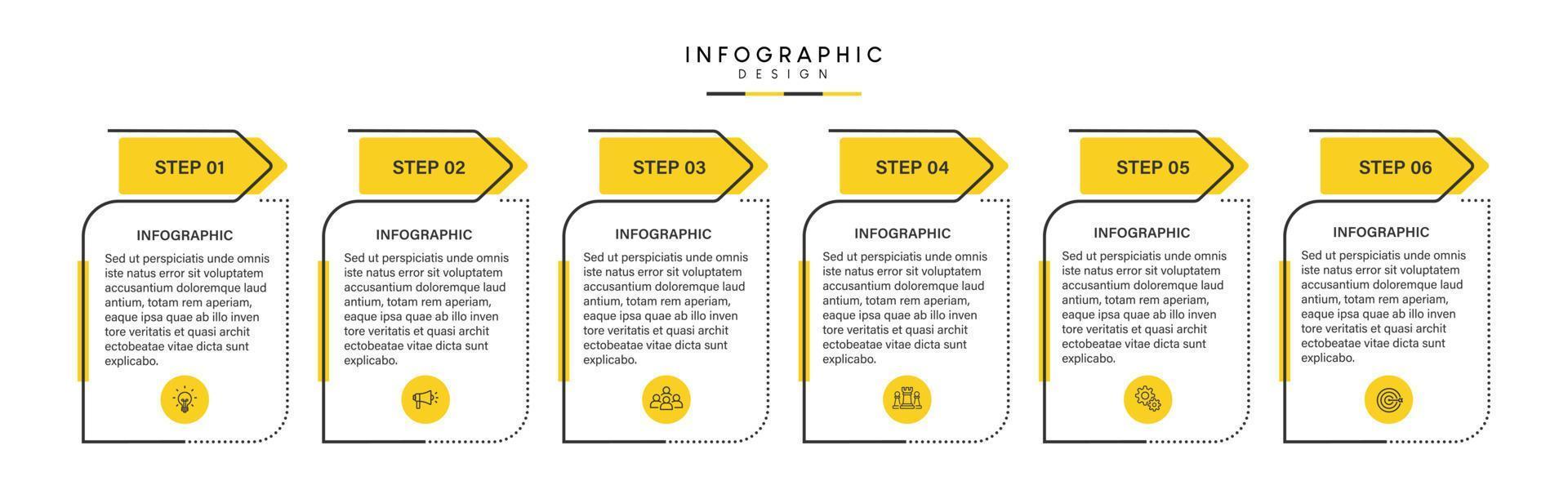 INFOGRAPHIC
DESIGN

STEP 01

INFOGRAPHIC

Sed ut perspiciatis unde omnis iste natus error sit voluptatem accusantium doloremque laud antium, totam rem aperiam, eaque ipsa quae ab illo inven tore veritatis et quasi archit ectobeatae vitae dicta sunt explicabo.

STEP 02

INFOGRAPHIC

Sed ut perspiciatis unde omnis iste natus error sit voluptatem accusantium doloremque laud antium, totam rem aperiam, eaque ipsa quae ab illo inven tore veritatis et quasi archit ectobeatae vitae dicta sunt explicabo.

STEP 03

INFOGRAPHIC

Sed ut perspiciatis unde omnis iste natus error sit voluptatem accusantium doloremque laud antium, totam rem aperiam, eaque ipsa quae ab illo inven tore veritatis et quasi archit ectobeatae vitae dicta sunt explicabo.

STEP 04

INFOGRAPHIC

Sed ut perspiciatis unde omnis iste natus error sit voluptatem accusantium doloremque laud antium, totam rem aperiam, eaque ipsa quae ab illo inven tore veritatis et quasi archit ectobeatae vitae dicta sunt explicabo.

STEP 05

INFOGRAPHIC

Sed ut perspiciatis unde omnis iste natus error sit voluptatem accusantium doloremque laud antium, totam rem aperiam, eaque ipsa quae ab illo inven tore veritatis et quasi archit ectobeatae vitae dicta sunt explicabo.

STEP 06

INFOGRAPHIC

Sed ut perspiciatis unde omnis iste natus error sit voluptatem accusantium doloremque laud antium, totam rem aperiam, eaque ipsa quae ab illo inven tore veritatis et quasi archit ectobeatae vitae dicta sunt explicabo.