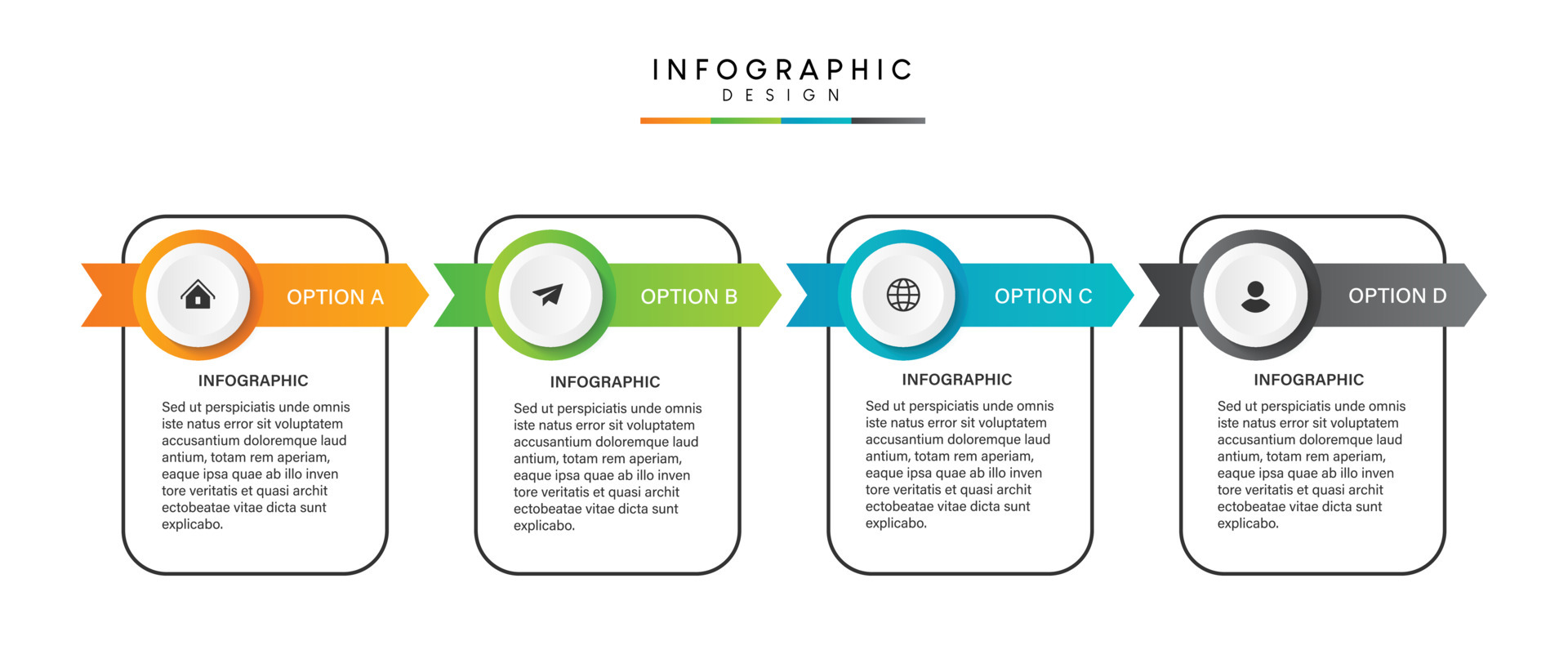 INFOGRAPHIC
DESIGN

OPTION A

INFOGRAPHIC

Sed ut perspiciatis unde omnis iste natus error sit voluptatem accusantium doloremque laud antium, totam rem aperiam, eaque ipsa quae ab illo inven tore veritatis et quasi archit ectobeatae vitae dicta sunt explicabo.

OPTION B

INFOGRAPHIC

Sed ut perspiciatis unde omnis iste natus error sit voluptatem accusantium doloremque laud antium, totam rem aperiam, eaque ipsa quae ab illo inven tore veritatis et quasi archit ectobeatae vitae dicta sunt explicabo.

OPTION C

INFOGRAPHIC

Sed ut perspiciatis unde omnis iste natus error sit voluptatem accusantium doloremque laud antium, totam rem aperiam, eaque ipsa quae ab illo inven tore veritatis et quasi archit ectobeatae vitae dicta sunt explicabo.

OPTION D

INFOGRAPHIC

Sed ut perspiciatis unde omnis iste natus error sit voluptatem accusantium doloremque laud antium, totam rem aperiam, eaque ipsa quae ab illo inven tore veritatis et quasi archit ectobeatae vitae dicta sunt explicabo.