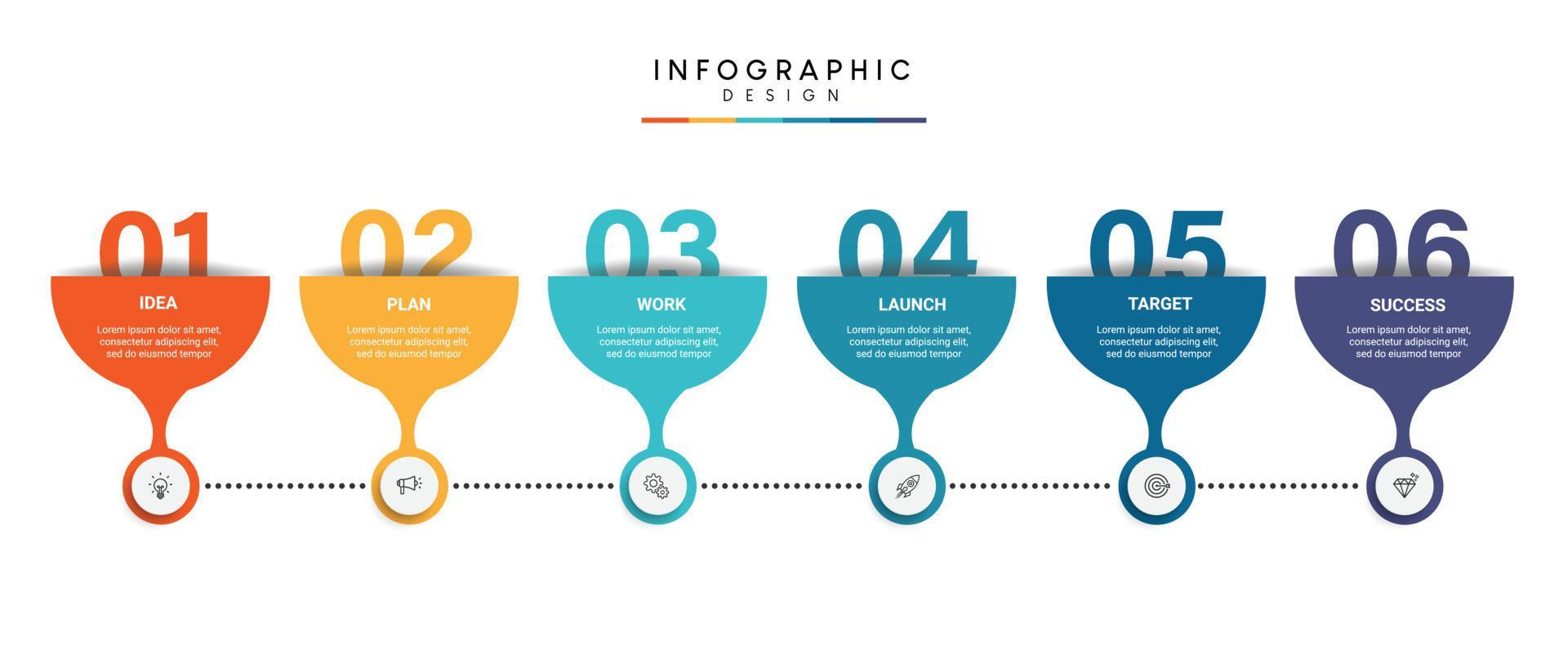 INFOGRAPHIC
DESIGN

01
IDEA
Lorem ipsum dolor sit amet, consectetur adipiscing elit, sed do eiusmod tempor

02
PLAN
Lorem ipsum dolor sit amet, consectetur adipiscing elit, sed do eiusmod tempor

03
WORK
Lorem ipsum dolor sit amet, consectetur adipiscing elit, sed do eiusmod tempor

04
LAUNCH
Lorem ipsum dolor sit amet, consectetur adipiscing elit, sed do eiusmod tempor

05
TARGET
Lorem ipsum dolor sit amet, consectetur adipiscing elit, sed do eiusmod tempor

06
SUCCESS
Lorem ipsum dolor sit amet, consectetur adipiscing elit, sed do eiusmod tempor