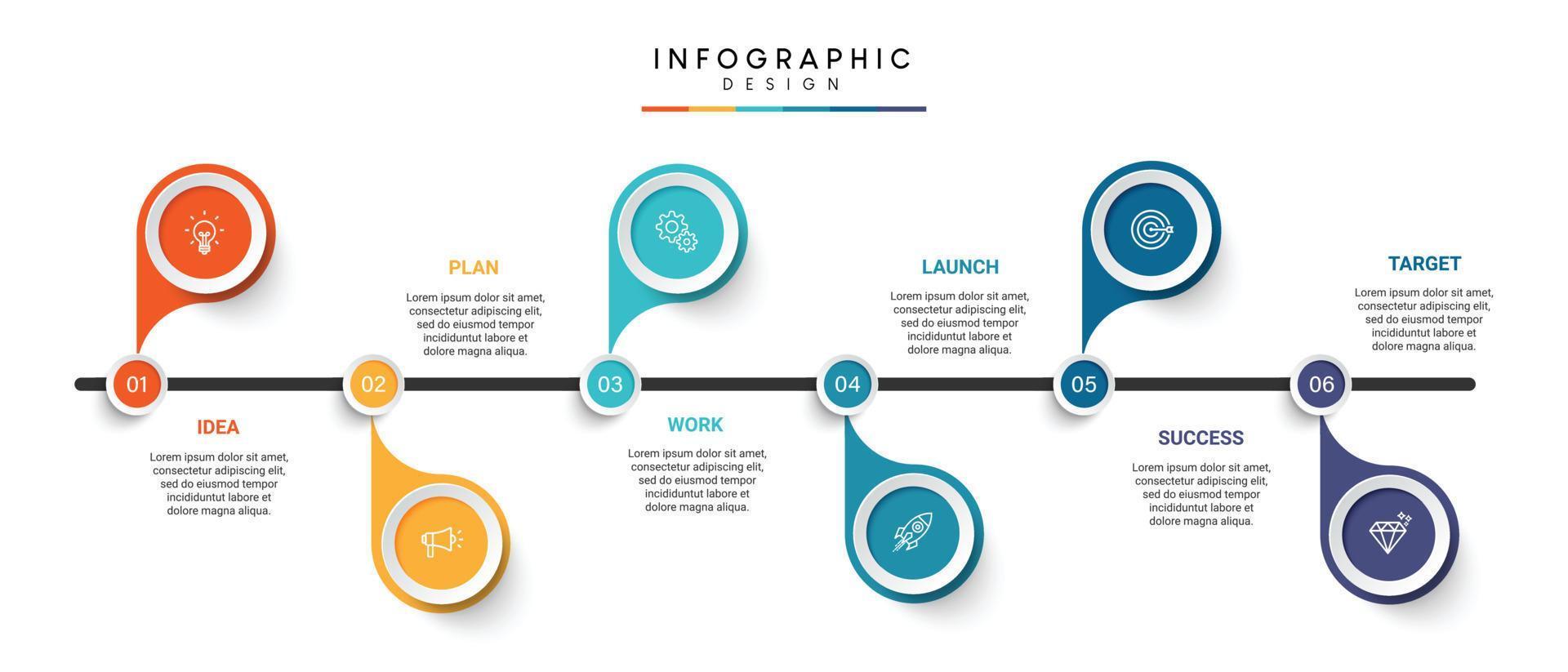 INFOGRAPHIC
DESIGN

01

IDEA

Lorem ipsum dolor sit amet, consectetur adipiscing elit, sed do eiusmod tempor incididuntut labore et dolore magna aliqua.

02

PLAN

Lorem ipsum dolor sit amet, consectetur adipiscing elit, sed do eiusmod tempor incididuntut labore et dolore magna aliqua.

03

WORK

Lorem ipsum dolor sit amet, consectetur adipiscing elit, sed do eiusmod tempor incididuntut labore et dolore magna aliqua.

04

LAUNCH

Lorem ipsum dolor sit amet, consectetur adipiscing elit, sed do eiusmod tempor incididuntut labore et dolore magna aliqua.

05

SUCCESS

Lorem ipsum dolor sit amet, consectetur adipiscing elit, sed do eiusmod tempor incididuntut labore et dolore magna aliqua.

06

TARGET

Lorem ipsum dolor sit amet, consectetur adipiscing elit, sed do eiusmod tempor incididuntut labore et dolore magna aliqua.