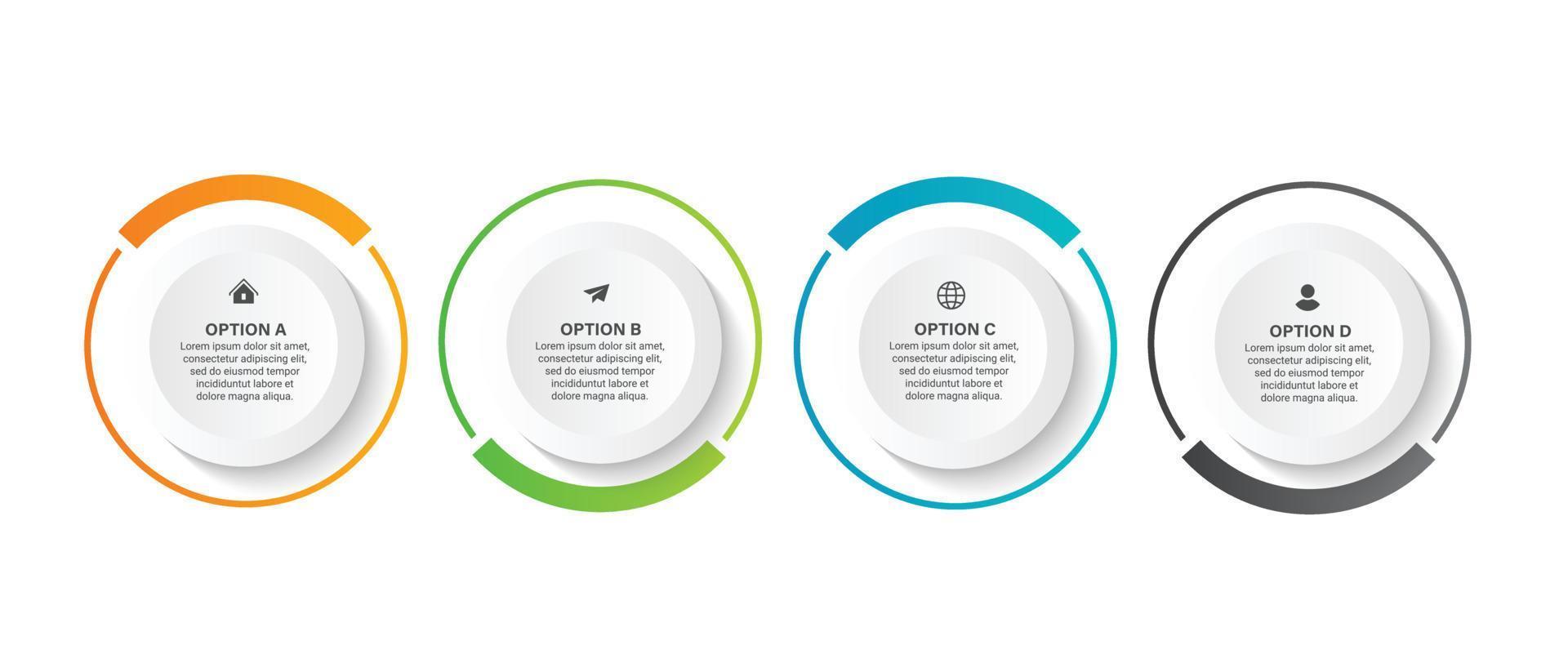 OPTION A
Lorem ipsum dolor sit amet, consectetur adipiscing elit, sed do eiusmod tempor incididuntut labore et dolore magna aliqua.

OPTION B
Lorem ipsum dolor sit amet, consectetur adipiscing elit, sed do eiusmod tempor incididuntut labore et dolore magna aliqua.

OPTION C
Lorem ipsum dolor sit amet, consectetur adipiscing elit, sed do eiusmod tempor incididuntut labore et dolore magna aliqua.

OPTION D
Lorem ipsum dolor sit amet, consectetur adipiscing elit, sed do eiusmod tempor incididuntut labore et dolore magna aliqua.