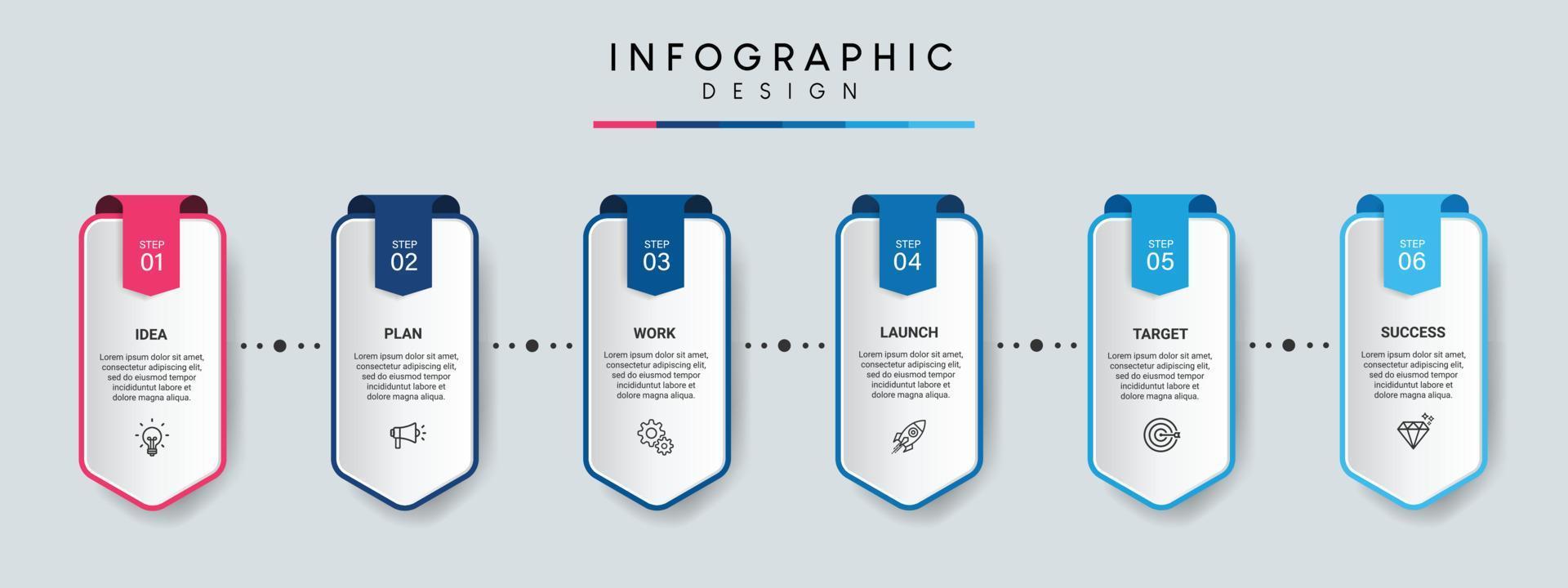 INFOGRAPHIC
DESIGN

STEP
01

IDEA

Lorem ipsum dolor sit amet, consectetur adipiscing elit, sed do eiusmod tempor incididuntut labore et dolore magna aliqua.

STEP
02

PLAN

Lorem ipsum dolor sit amet, consectetur adipiscing elit, sed do eiusmod tempor incididuntut labore et dolore magna aliqua.

STEP
03

WORK

Lorem ipsum dolor sit amet, consectetur adipiscing elit, sed do eiusmod tempor incididuntut labore et dolore magna aliqua.

STEP
04

LAUNCH

Lorem ipsum dolor sit amet, consectetur adipiscing elit, sed do eiusmod tempor incididuntut labore et dolore magna aliqua.

STEP
05

TARGET

Lorem ipsum dolor sit amet, consectetur adipiscing elit, sed do eiusmod tempor incididuntut labore et dolore magna aliqua.

STEP
06

SUCCESS

Lorem ipsum dolor sit amet, consectetur adipiscing elit, sed do eiusmod tempor incididuntut labore et dolore magna aliqua.