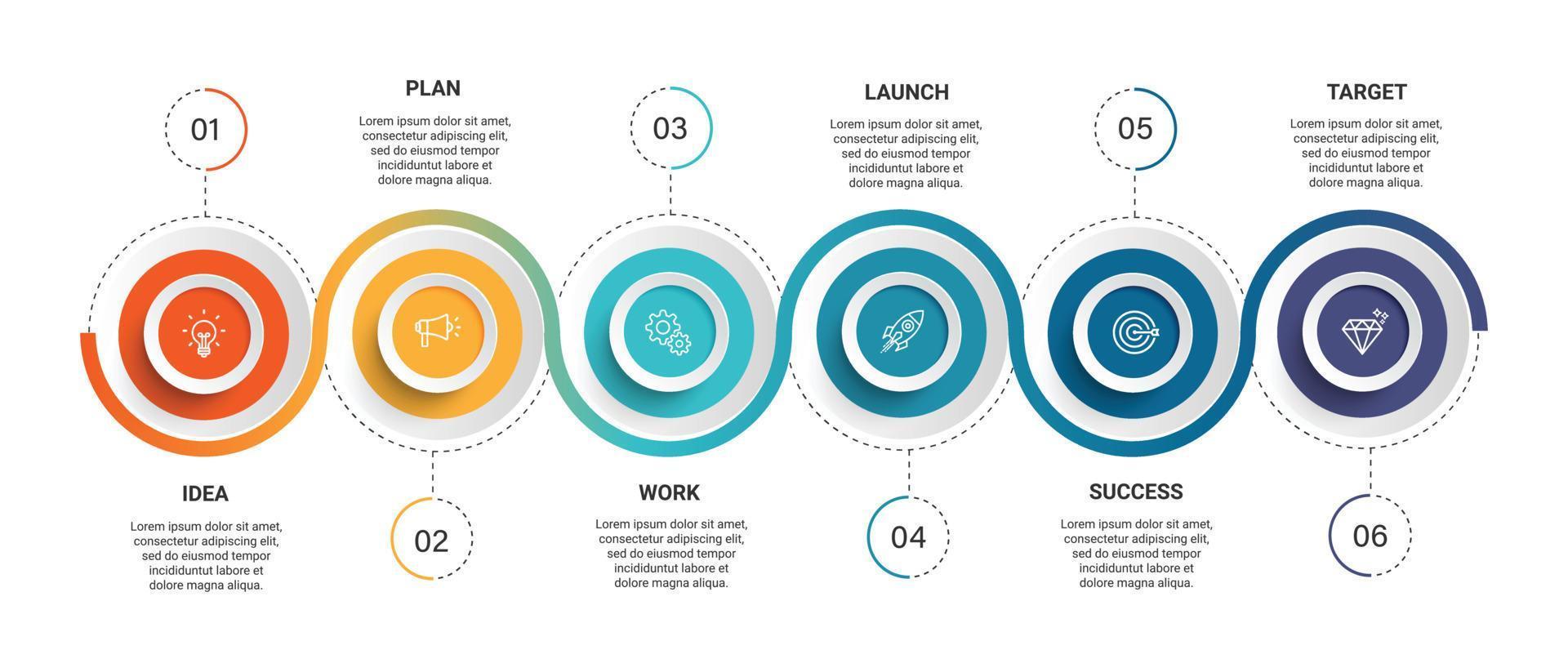 01

IDEA

Lorem ipsum dolor sit amet, consectetur adipiscing elit, sed do eiusmod tempor incididuntut labore et dolore magna aliqua.

PLAN

Lorem ipsum dolor sit amet, consectetur adipiscing elit, sed do eiusmod tempor incididuntut labore et dolore magna aliqua.

02

03

WORK

Lorem ipsum dolor sit amet, consectetur adipiscing elit, sed do eiusmod tempor incididuntut labore et dolore magna aliqua.

LAUNCH

Lorem ipsum dolor sit amet, consectetur adipiscing elit, sed do eiusmod tempor incididuntut labore et dolore magna aliqua.

04

05

SUCCESS

Lorem ipsum dolor sit amet, consectetur adipiscing elit, sed do eiusmod tempor incididuntut labore et dolore magna aliqua.

TARGET

Lorem ipsum dolor sit amet, consectetur adipiscing elit, sed do eiusmod tempor incididuntut labore et dolore magna aliqua.

06